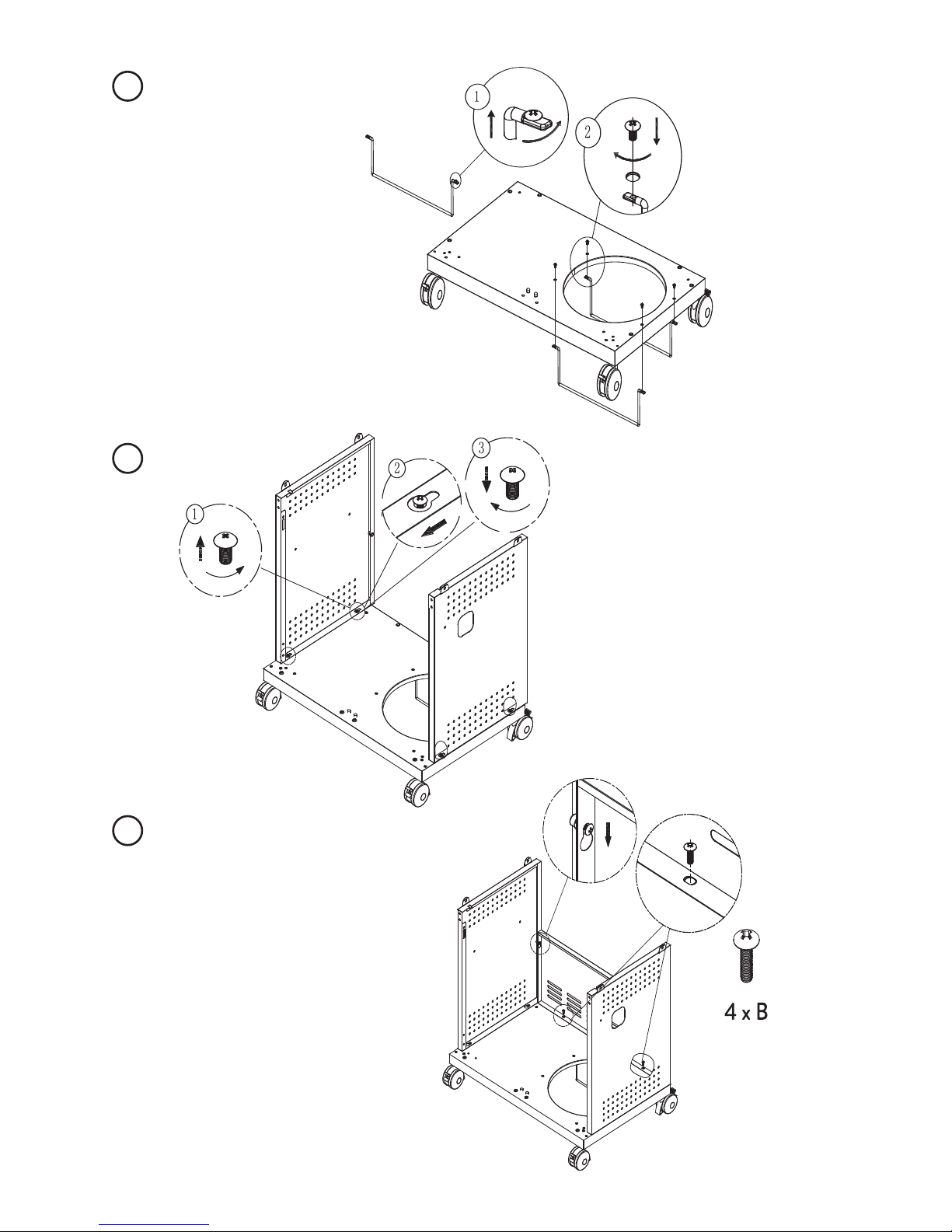 1

2

1

2

3

4 x B