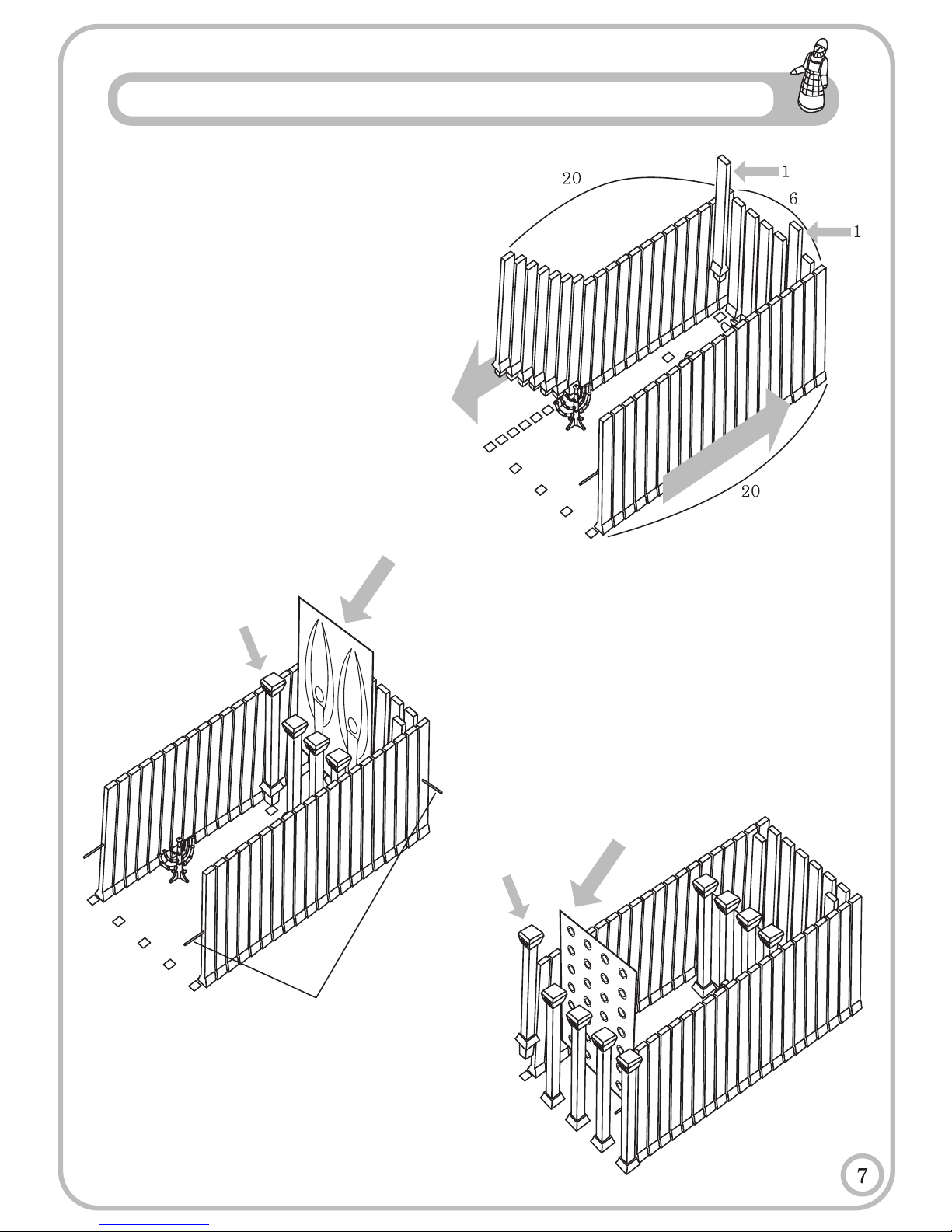 20

1

6

1

20

7