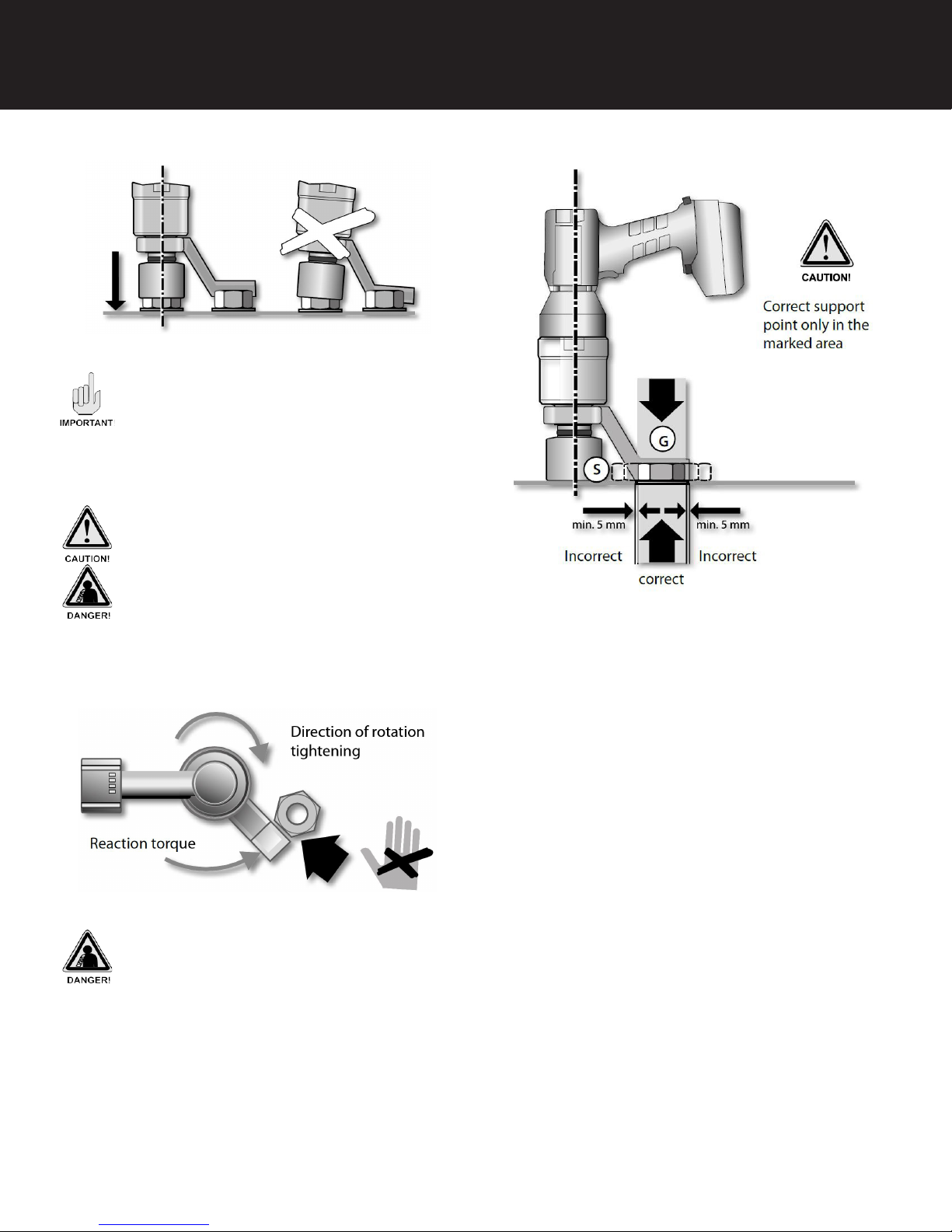 IMPORTANT

CAUTION!

DANGER!

Direction of rotation tightening

Reaction torque

DANGER!

CAUTION!

Correct support point only in the marked area

G

S

min. 5 mm

min. 5 mm

Incorrect

Incorrect

correct