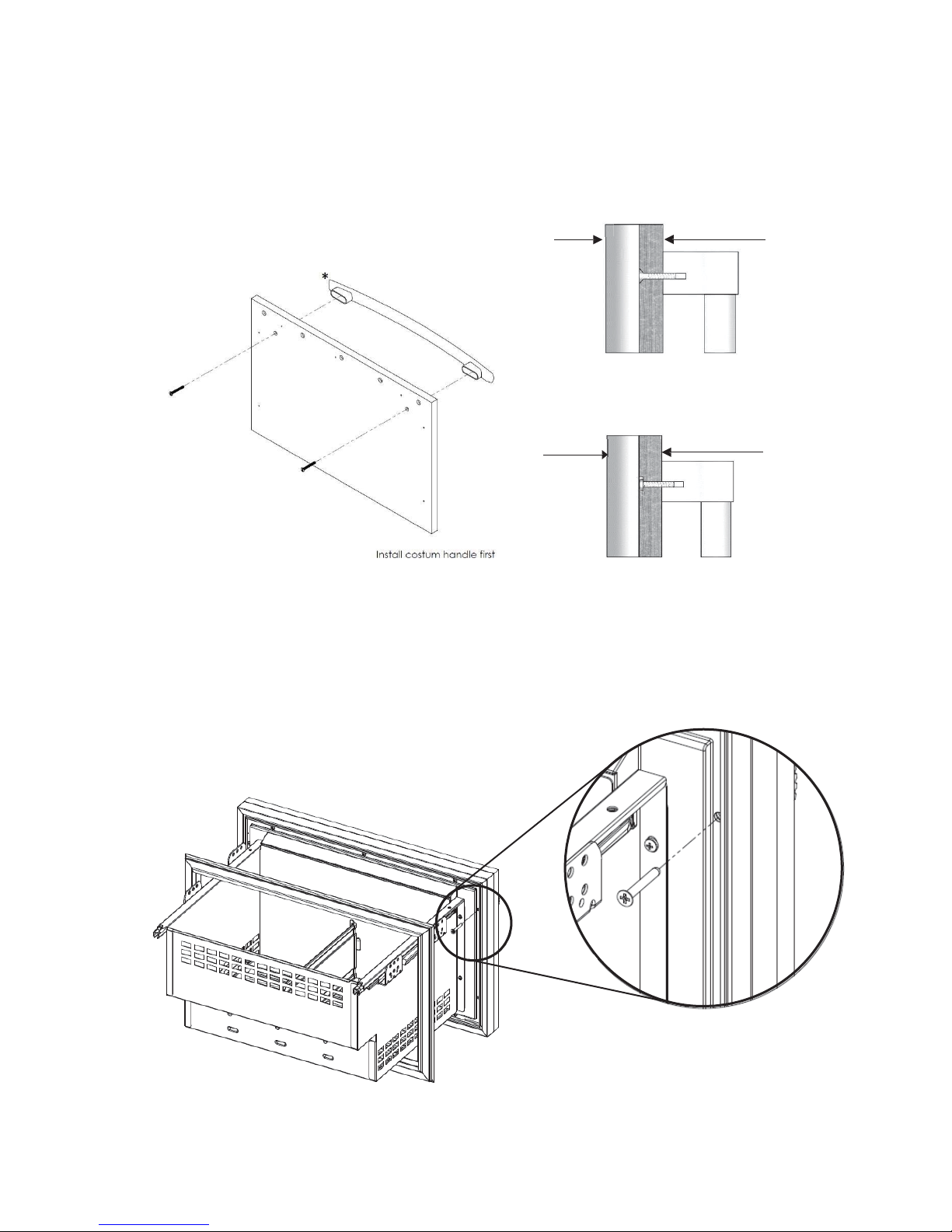 *

Install costum handle first