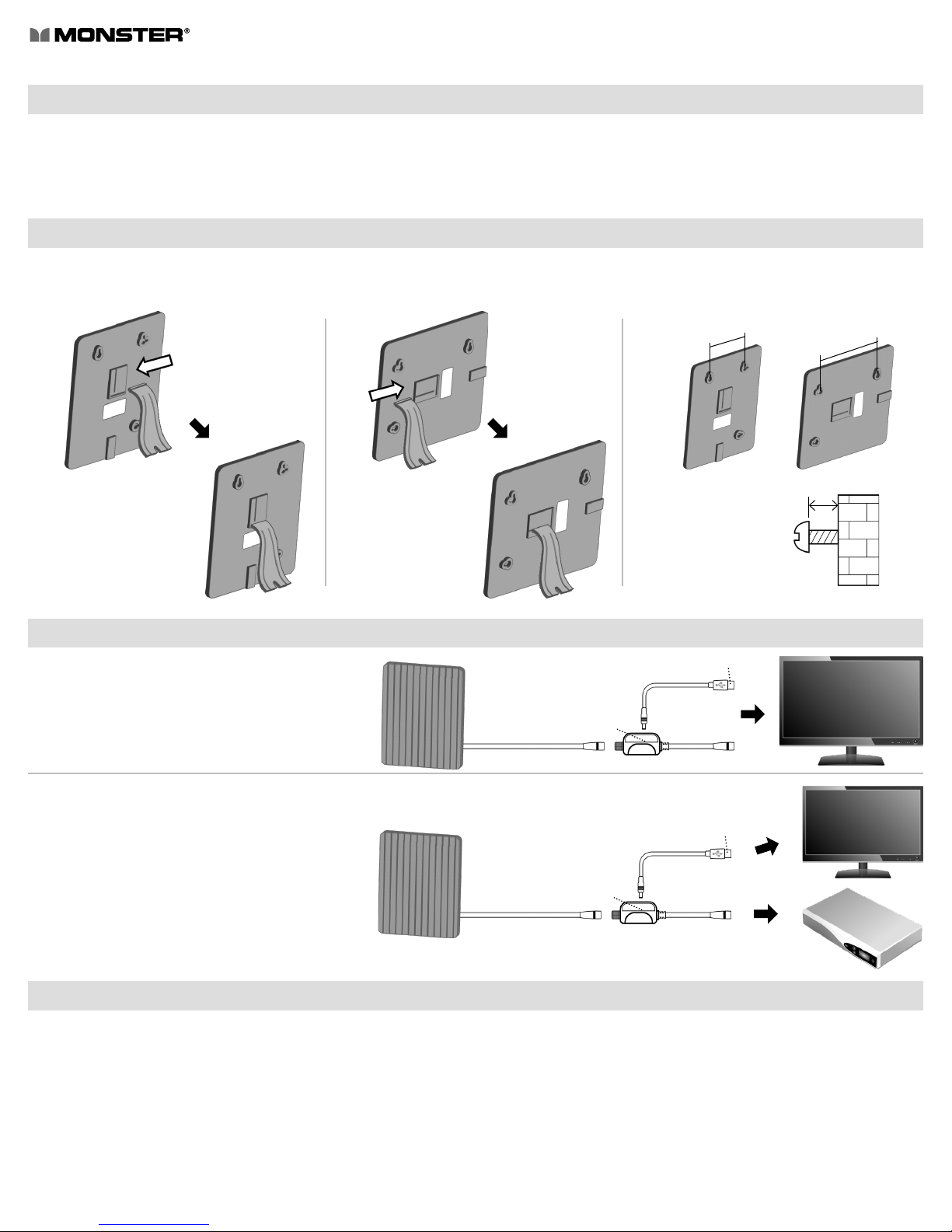 MONSTER®