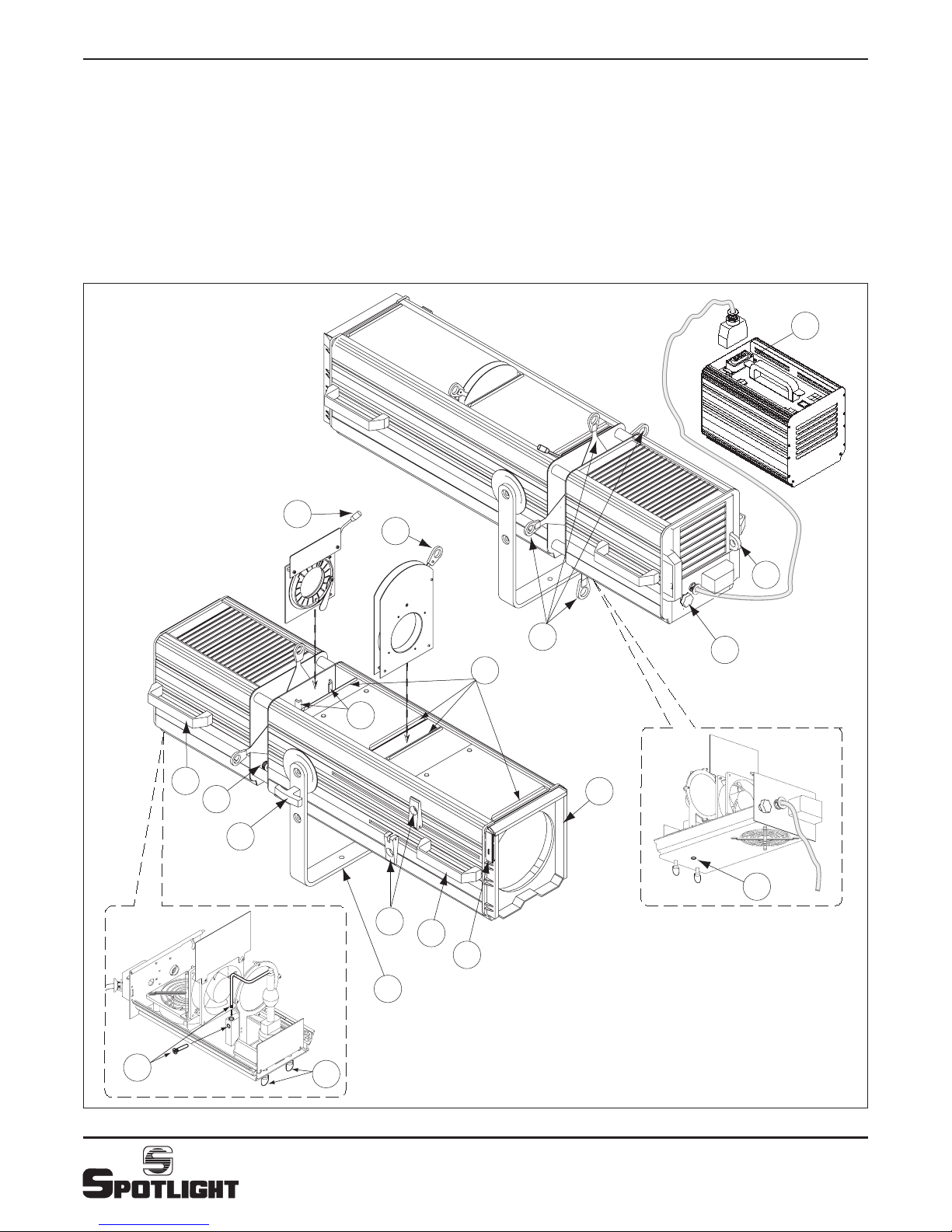 SPOTLIGHT