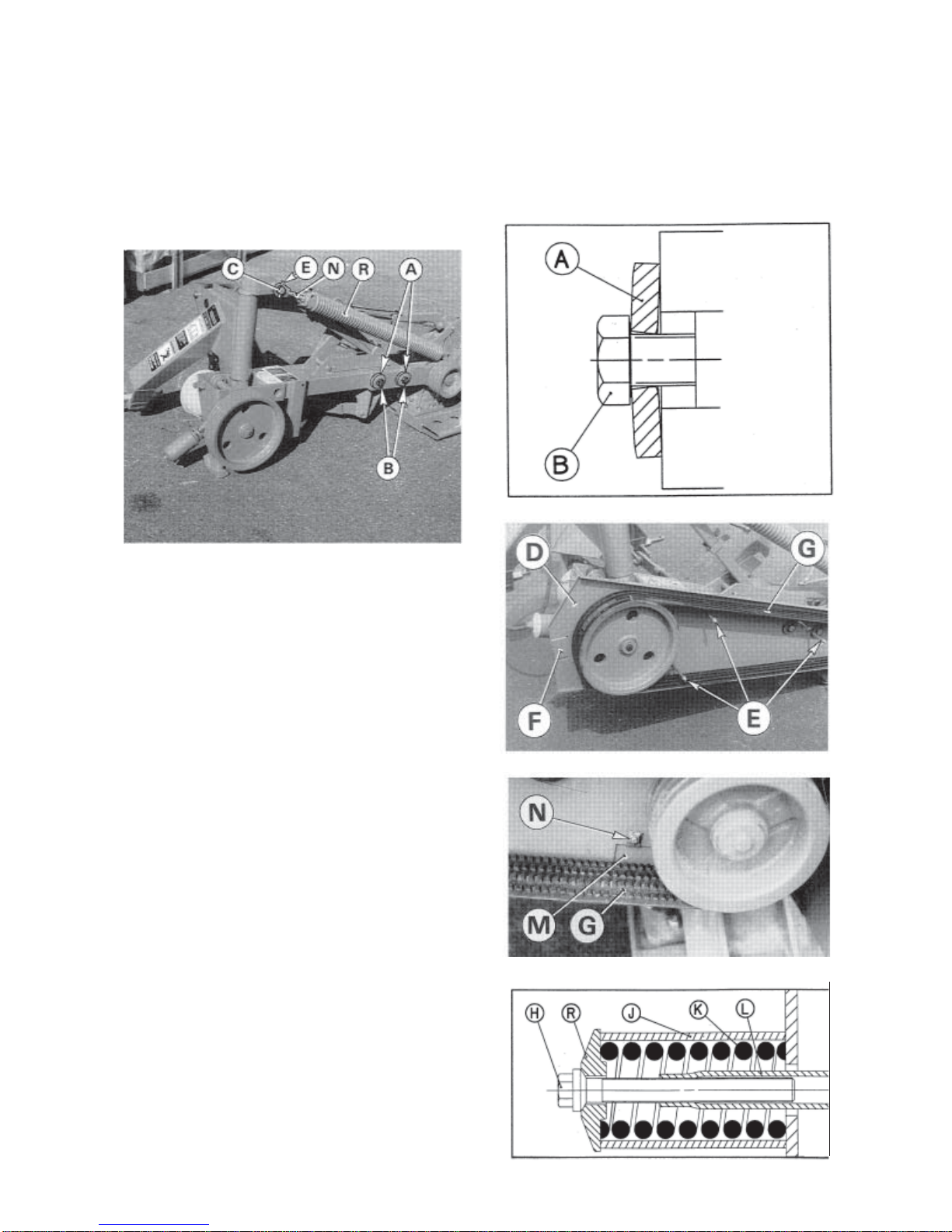 C E N R A

B

A

B

D G

F E

N

M G

H R J K L