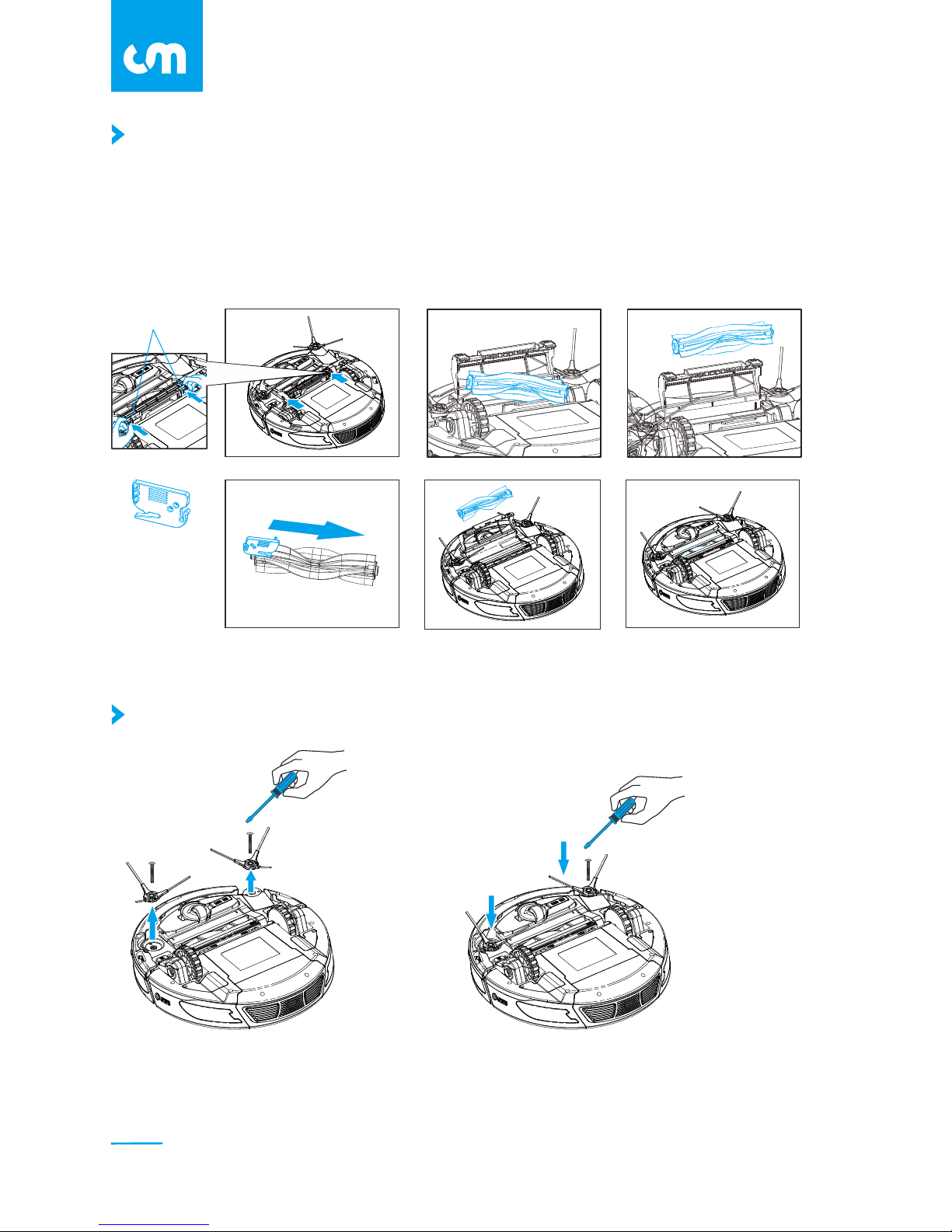 cm