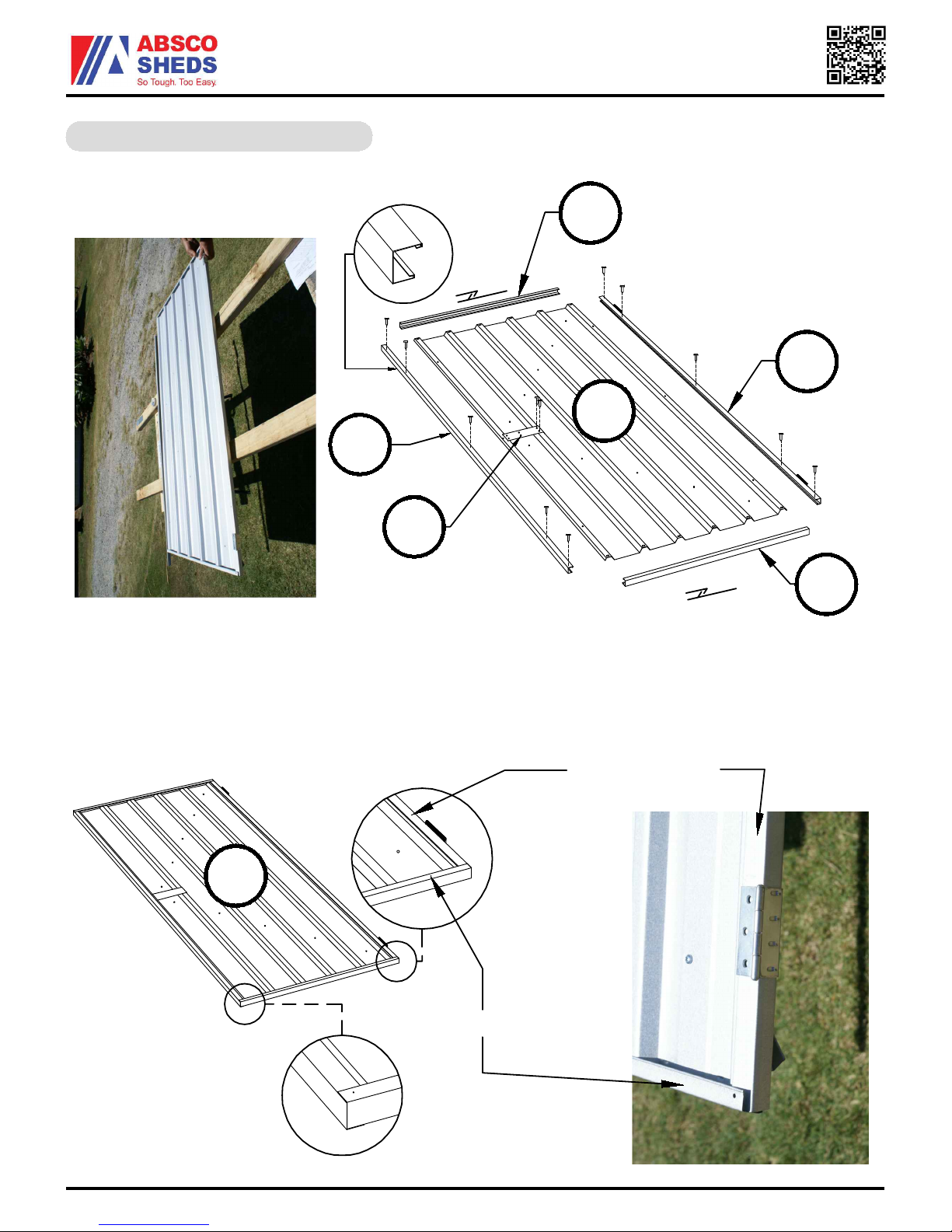 ABSCO
SHEDS
So Tough. Too Easy.