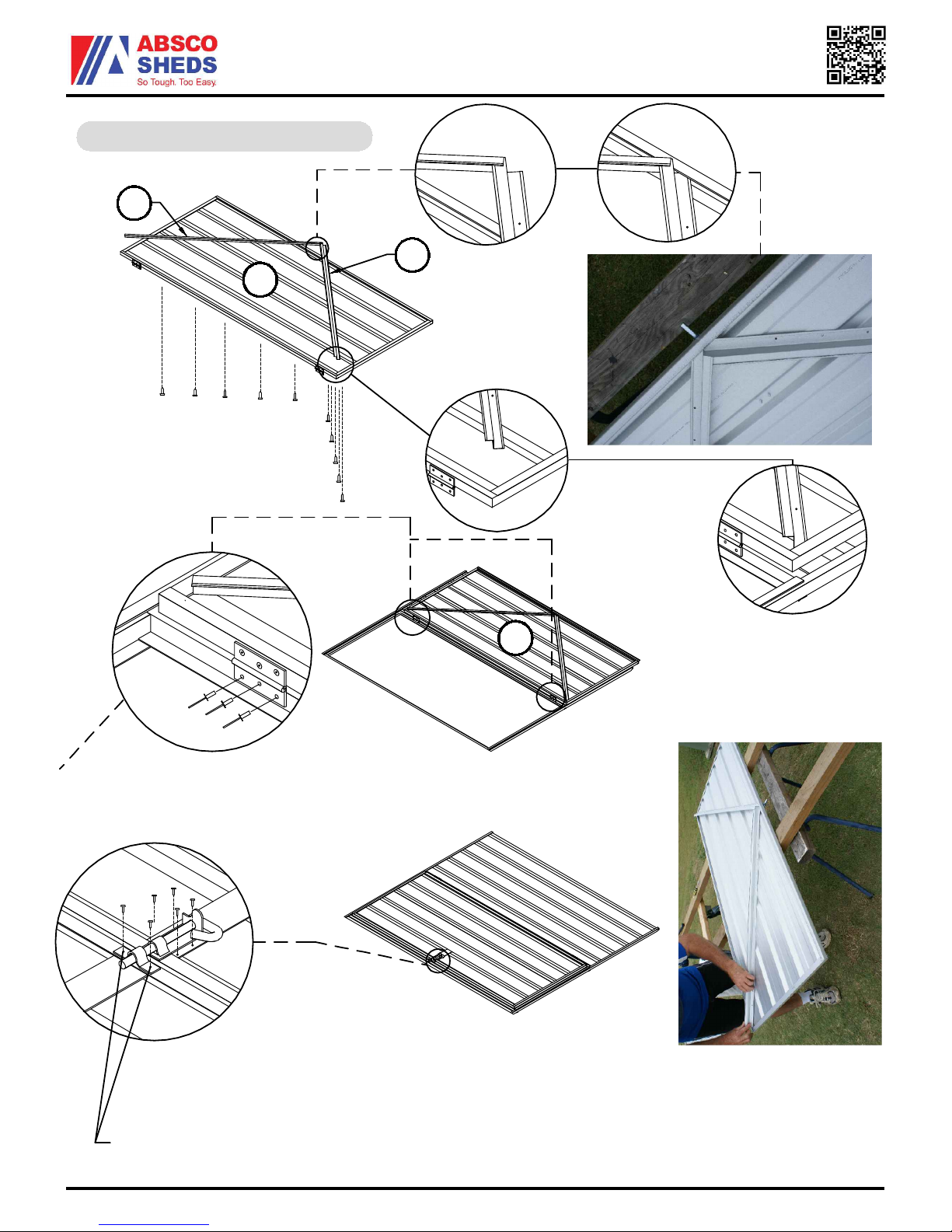 ABSCO SHEDS
So Tough. Too Easy.