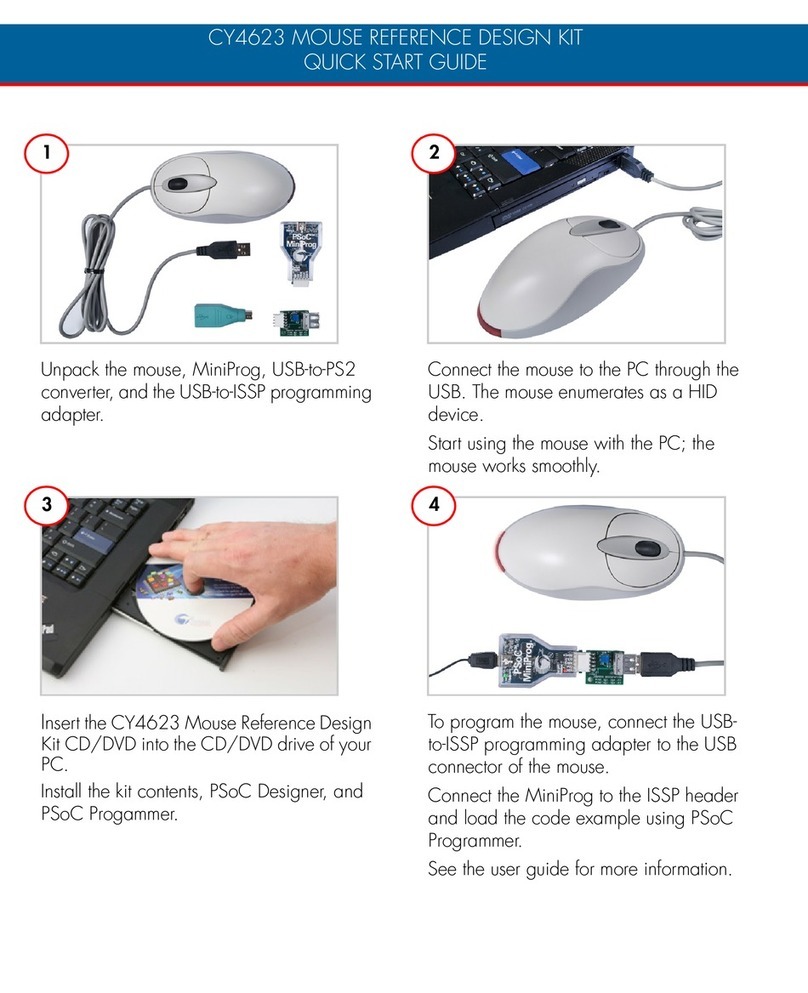 CY4623 MOUSE REFERENCE DESIGN KIT
QUICK START GUIDE

1

PSoC MiniProg

Unpack the mouse, MiniProg, USB-to-PS2 converter, and the USB-to-ISSP programming adapter.

2

Connect the mouse to the PC through the USB. The mouse enumerates as a HID device.

Start using the mouse with the PC; the mouse works smoothly.

3

Insert the CY4623 Mouse Reference Design Kit CD/DVD into the CD/DVD drive of your PC.

Install the kit contents, PSoC Designer, and PSoC Progammer.

4

PSoC MiniProg

To program the mouse, connect the USB-to-ISSP programming adapter to the USB connector of the mouse.

Connect the MiniProg to the ISSP header and load the code example using PSoC Programmer.

See the user guide for more information.