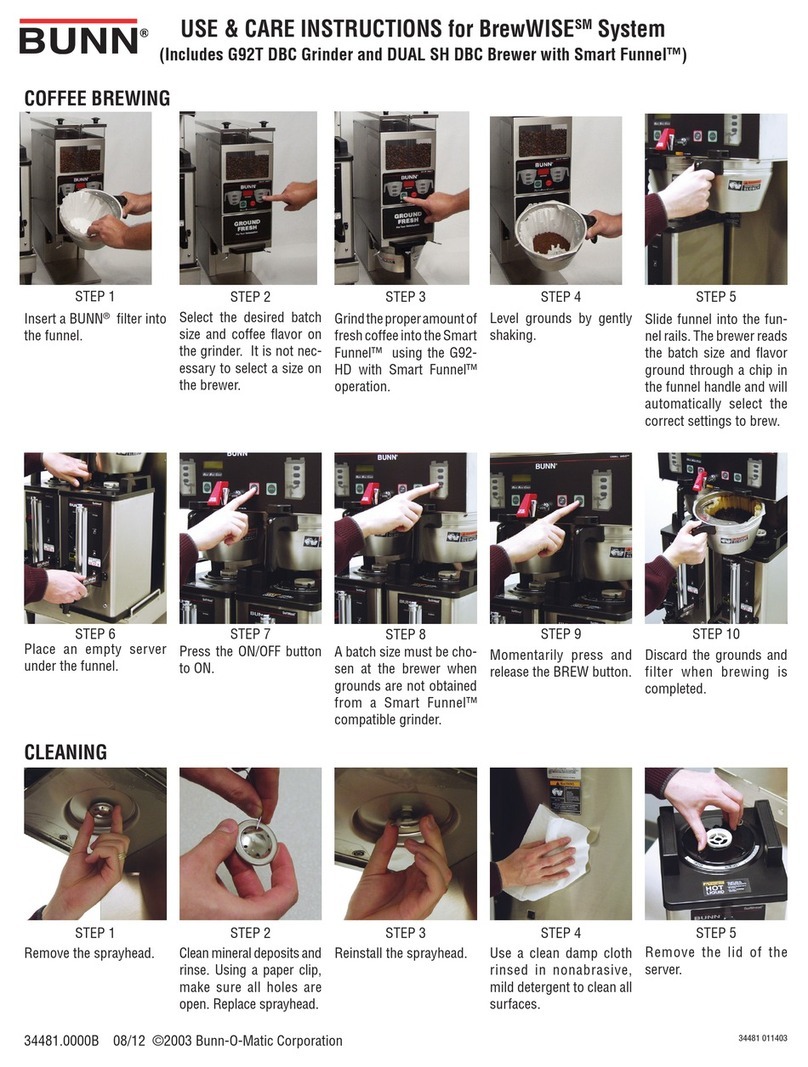 BUNN®

USE & CARE INSTRUCTIONS for BrewWISE℠ System
(Includes G92T DBC Grinder and DUAL SH DBC Brewer with Smart Funnel™)

COFFEE BREWING

STEP 1
Insert a BUNN® filter into the funnel.

STEP 2
Select the desired batch size and coffee flavor on the grinder. It is not necessary to select a size on the brewer.

STEP 3
Grind the proper amount of fresh coffee into the Smart Funnel™ using the G92-HD with Smart Funnel™ operation.

STEP 4
Level grounds by gently shaking.

STEP 5
Slide funnel into the funnel rails. The brewer reads the batch size and flavor ground through a chip in the funnel handle and will automatically select the correct settings to brew.

STEP 6
Place an empty server under the funnel.

STEP 7
Press the ON/OFF button to ON.

STEP 8
A batch size must be chosen at the brewer when grounds are not obtained from a Smart Funnel™ compatible grinder.

STEP 9
Momentarily press and release the BREW button.

STEP 10
Discard the grounds and filter when brewing is completed.

CLEANING

STEP 1
Remove the sprayhead.

STEP 2
Clean mineral deposits and rinse. Using a paper clip, make sure all holes are open. Replace sprayhead.

STEP 3
Reinstall the sprayhead.

STEP 4
Use a clean damp cloth rinsed in nonabrasive, mild detergent to clean all surfaces.

STEP 5
Remove the lid of the server.

34481.0000B 08/12 ©2003 Bunn-O-Matic Corporation

34481 011403