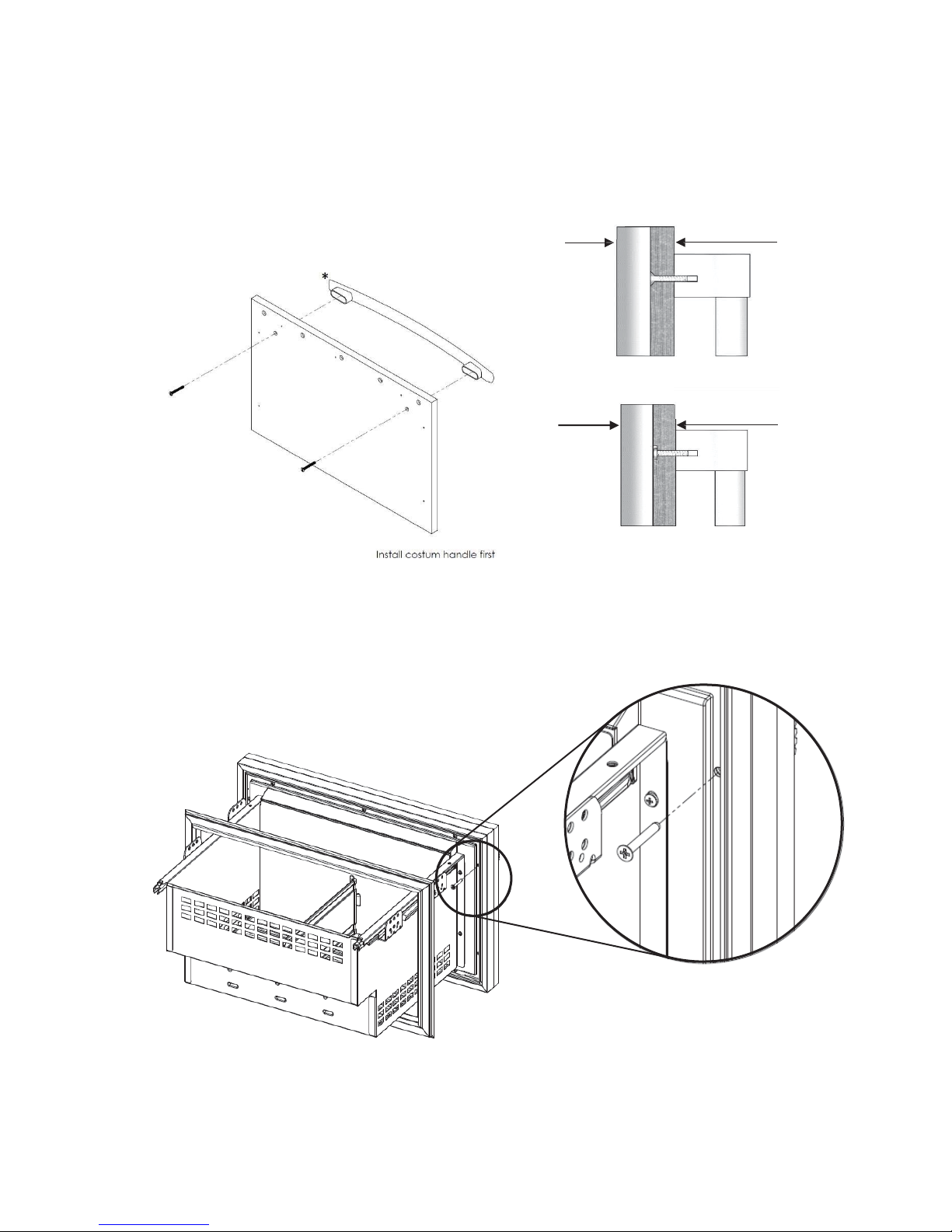 *

Install costum handle first