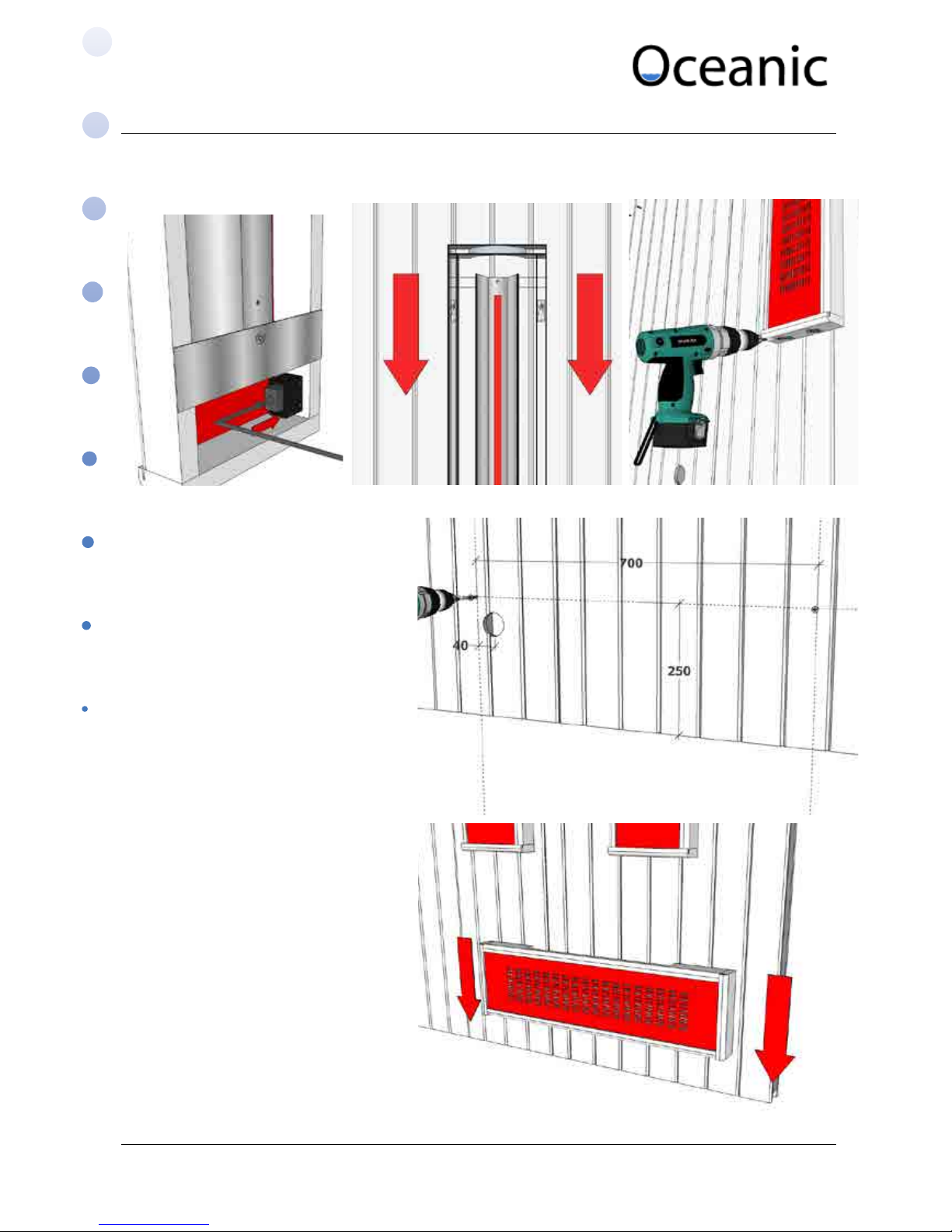 Oceanic

700

40

250