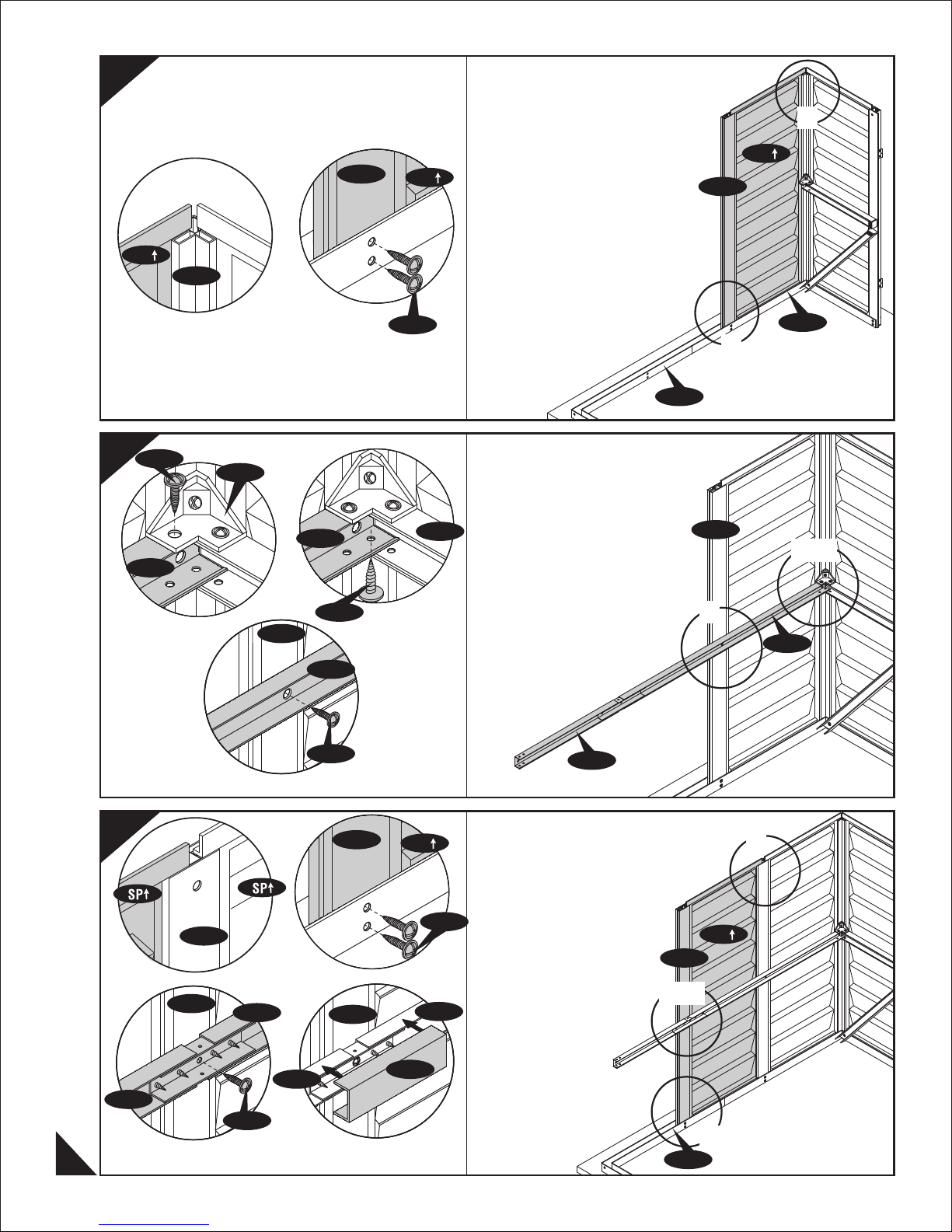 SP↑ SP↑