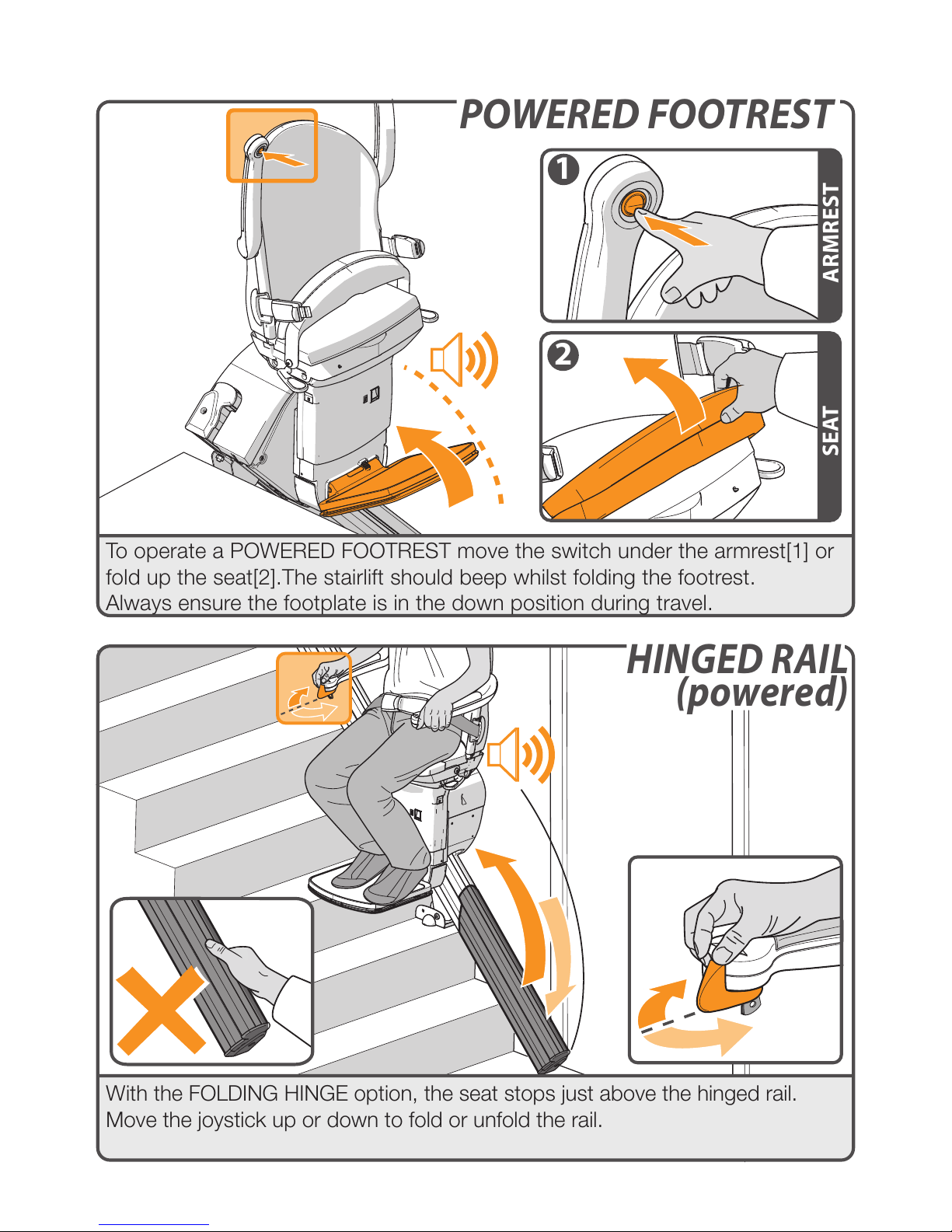 POWERED FOOTREST

1

ARMREST

2

SEAT

To operate a POWERED FOOTREST move the switch under the armrest[1] or fold up the seat[2].The stairlift should beep whilst folding the footrest. Always ensure the footplate is in the down position during travel.

HINGED RAIL (powered)

With the FOLDING HINGE option, the seat stops just above the hinged rail. Move the joystick up or down to fold or unfold the rail.