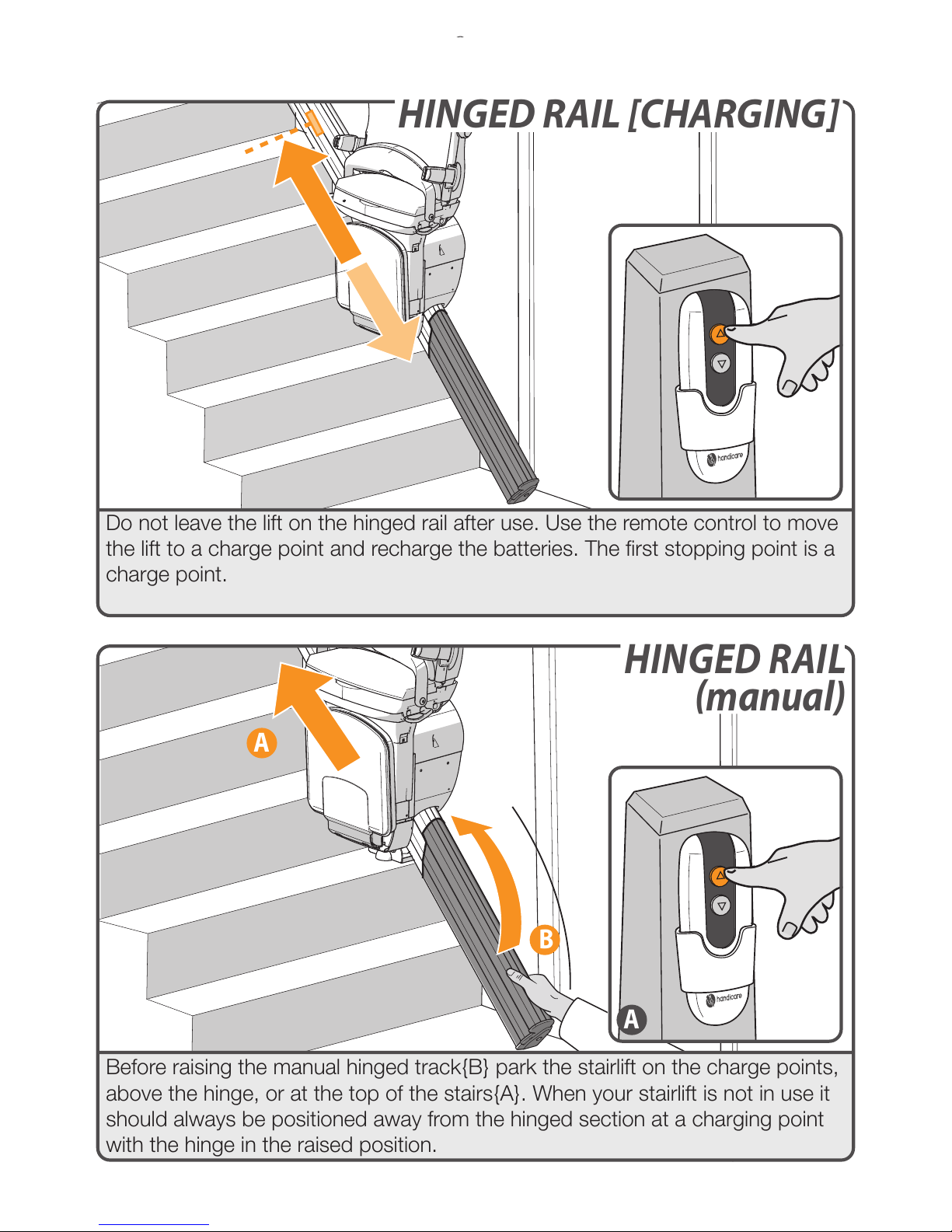 HINGED RAIL [CHARGING]

handicare

Do not leave the lift on the hinged rail after use. Use the remote control to move the lift to a charge point and recharge the batteries. The first stopping point is a charge point.

HINGED RAIL (manual)

A

B

handicare

A

Before raising the manual hinged track{B} park the stairlift on the charge points, above the hinge, or at the top of the stairs{A}. When your stairlift is not in use it should always be positioned away from the hinged section at a charging point with the hinge in the raised position.