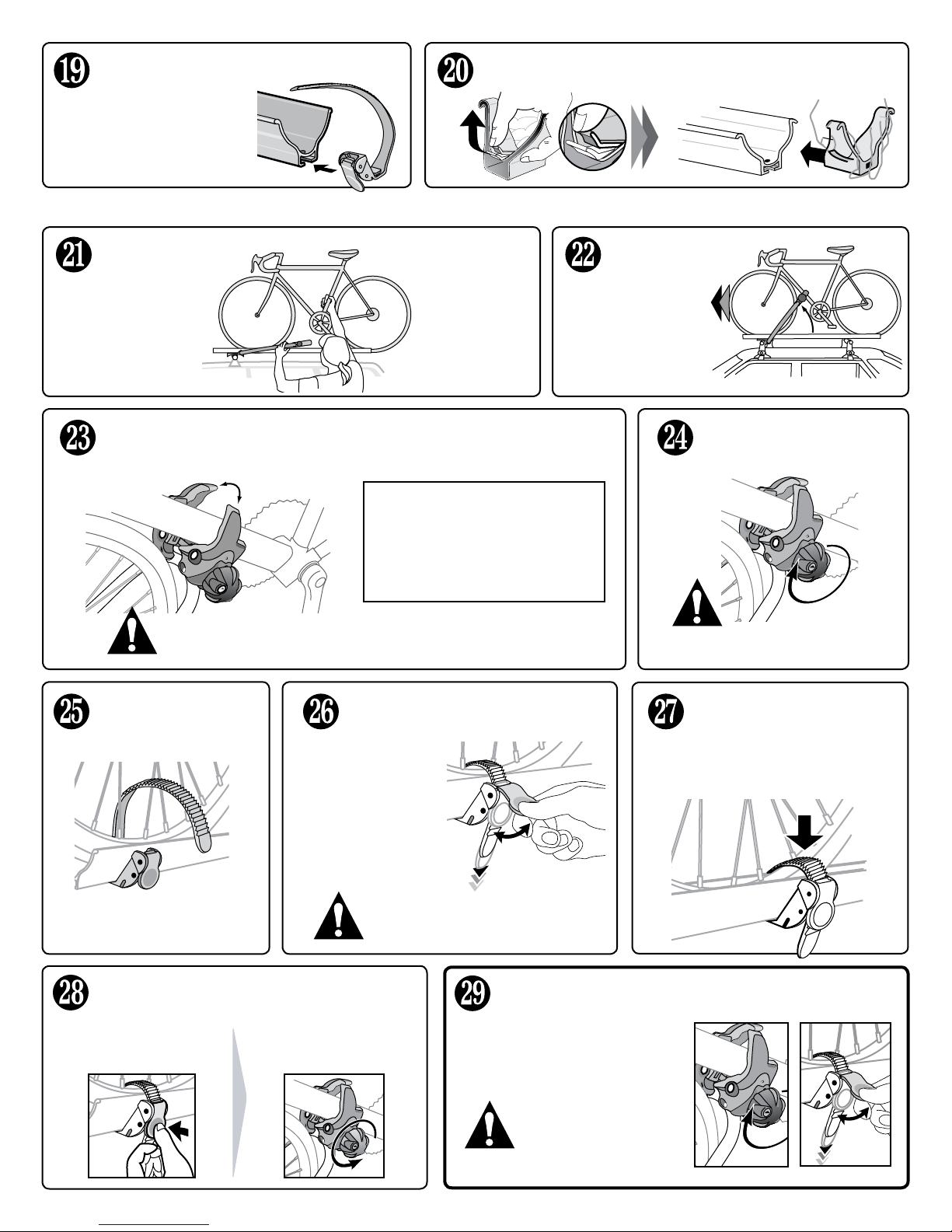 19

20

21

22

23

24

25

26

27

28

29