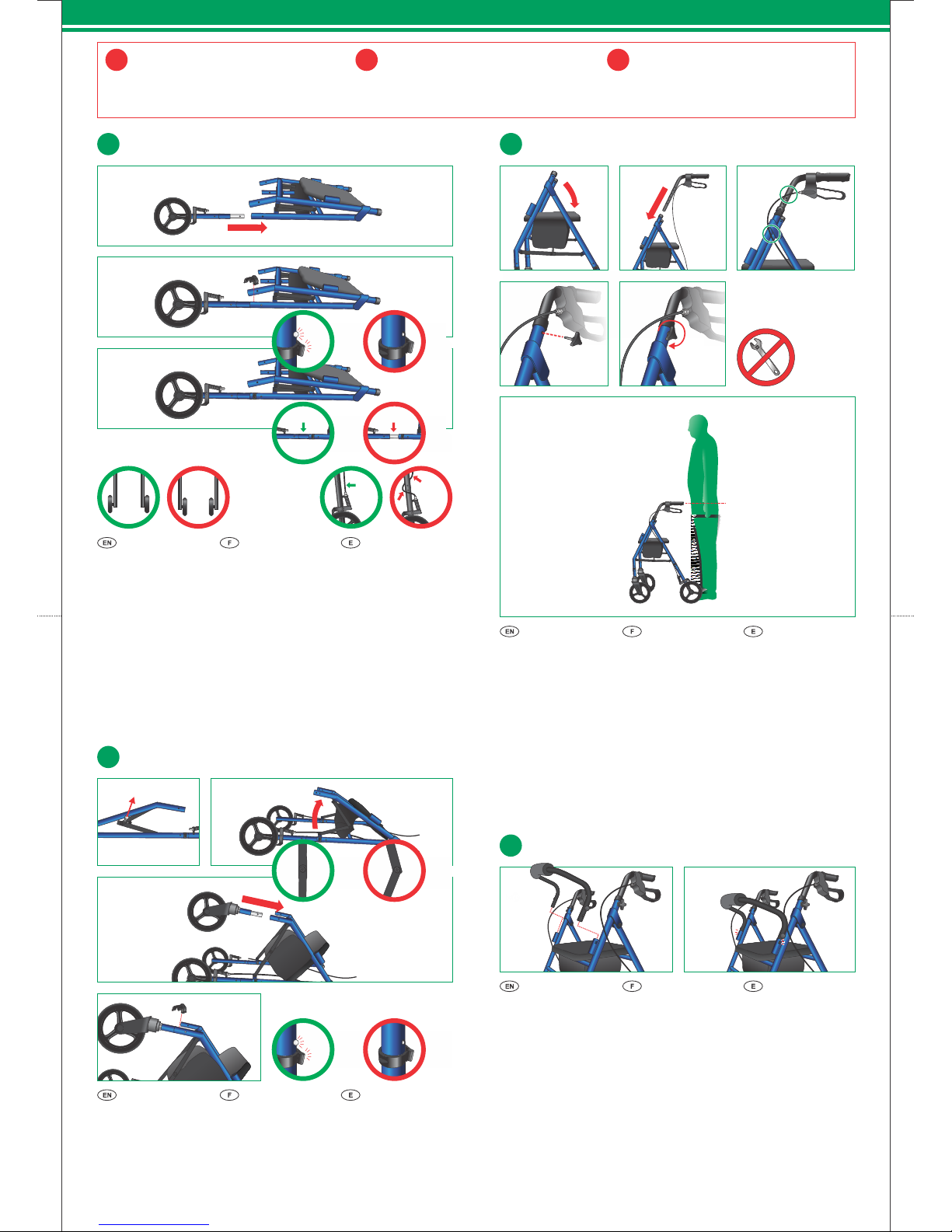 EN
F
E

EN
F
E

EN
F
E

EN
F
E