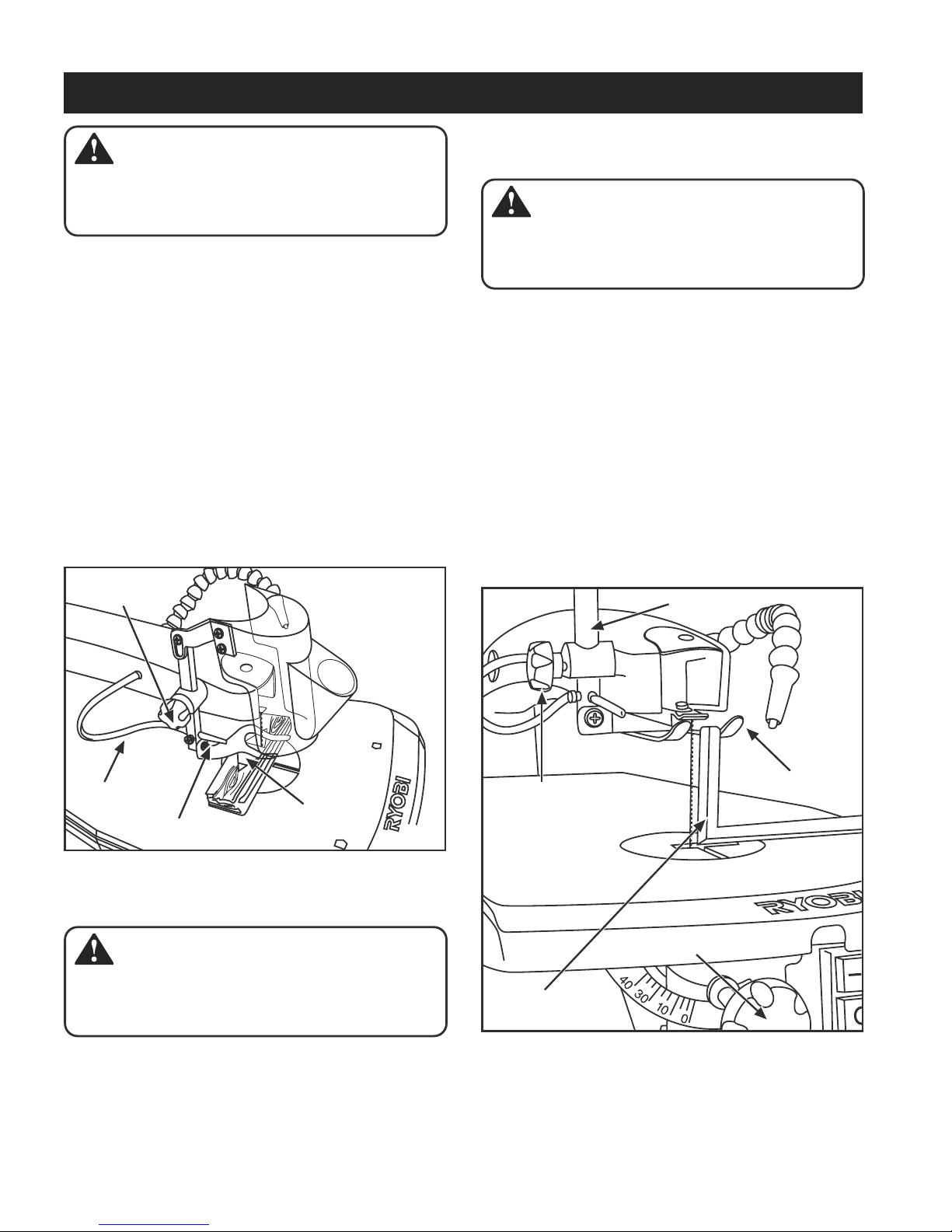 RYOBI

RYOBI

40 30 10 0