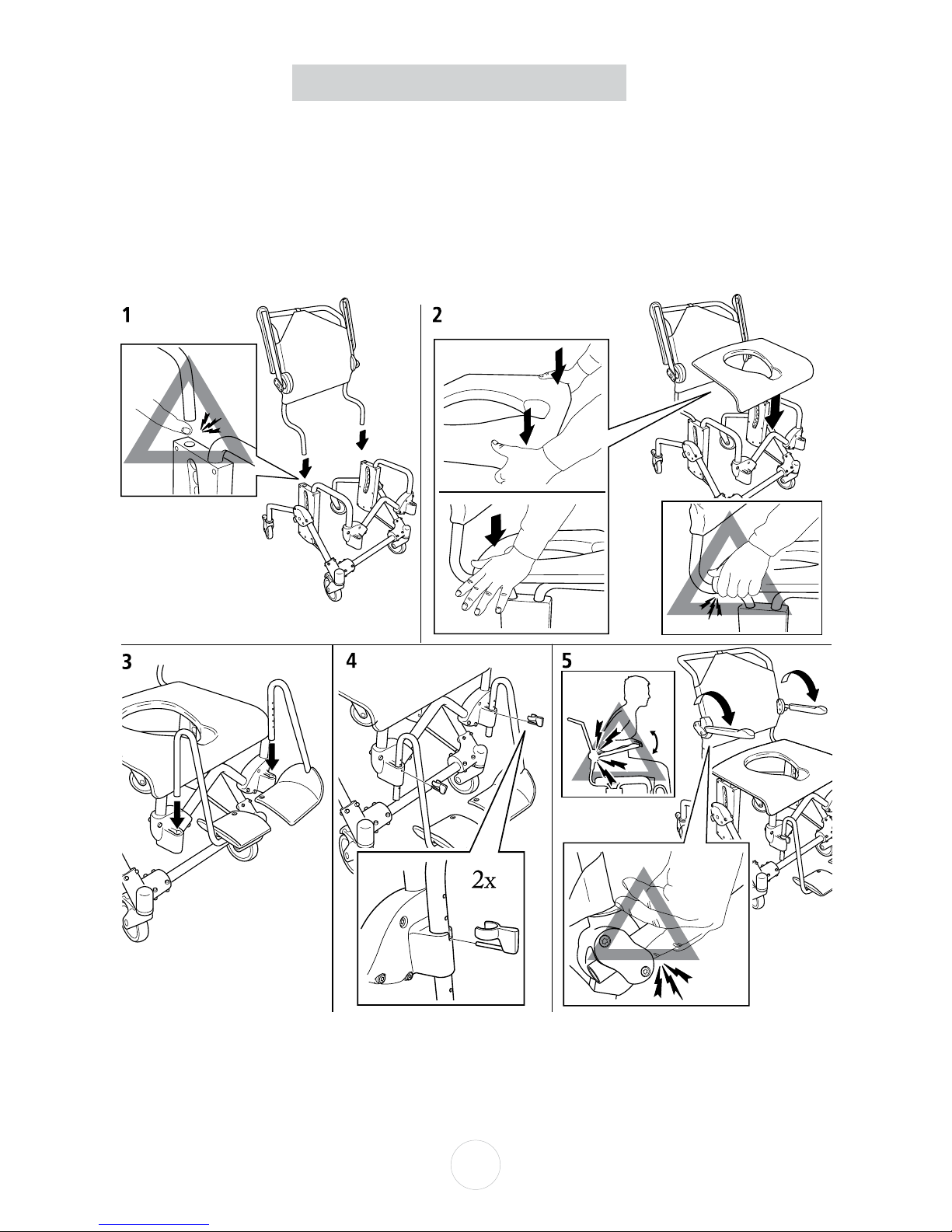 1

2

3

4

2x

5