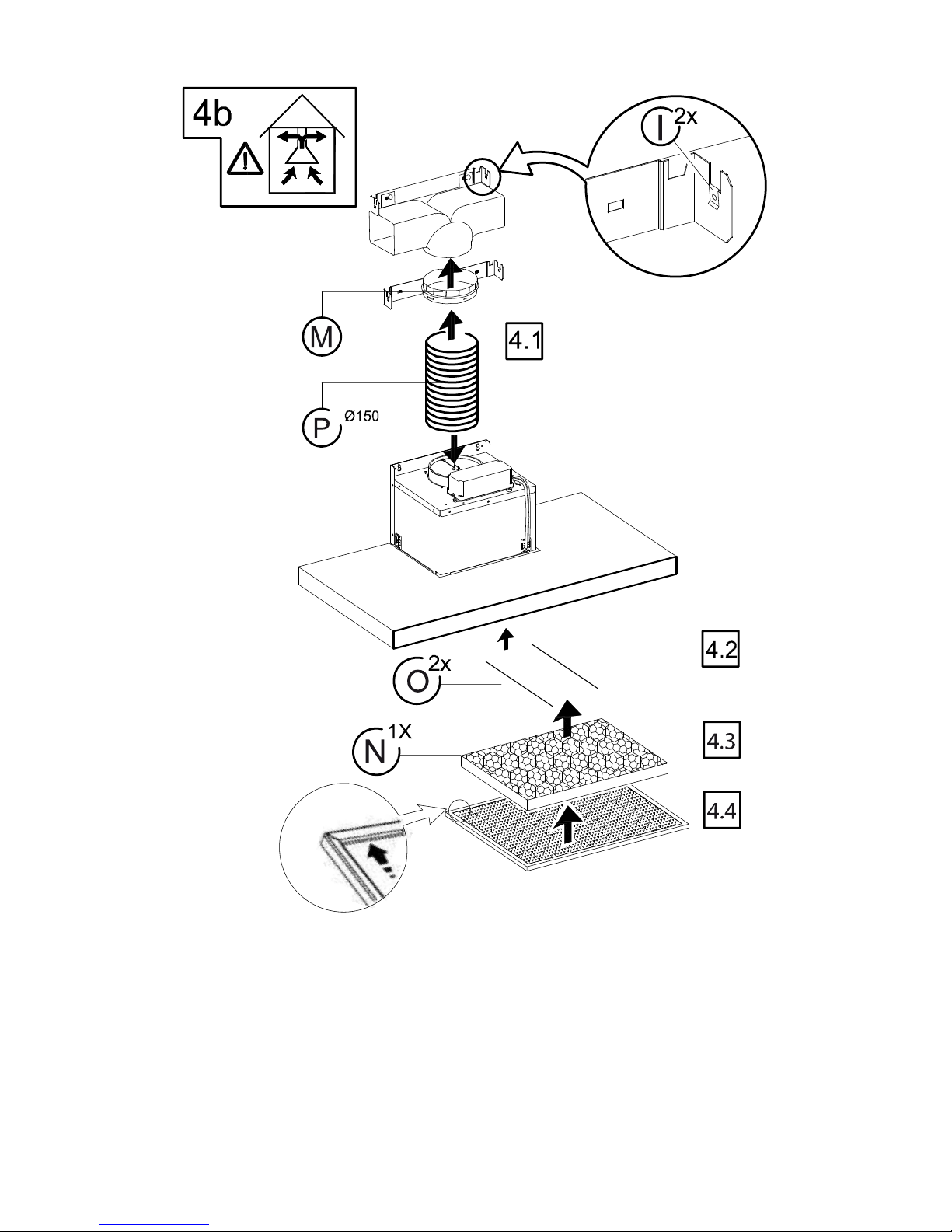 4b

I 2x

M

4.1

P Ø150

4.2

O 2x

N 1X

4.3

4.4