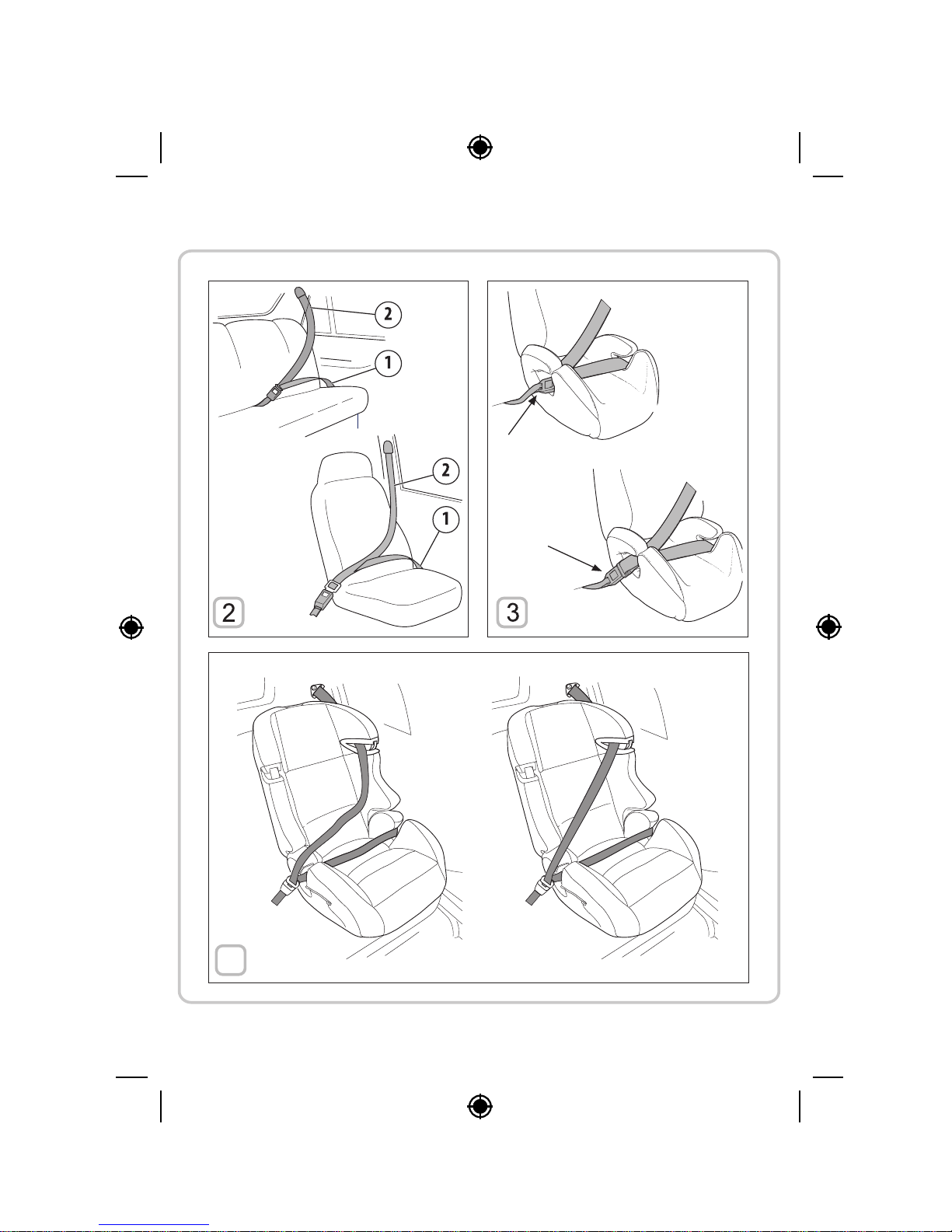 2
1
2
1
2
3