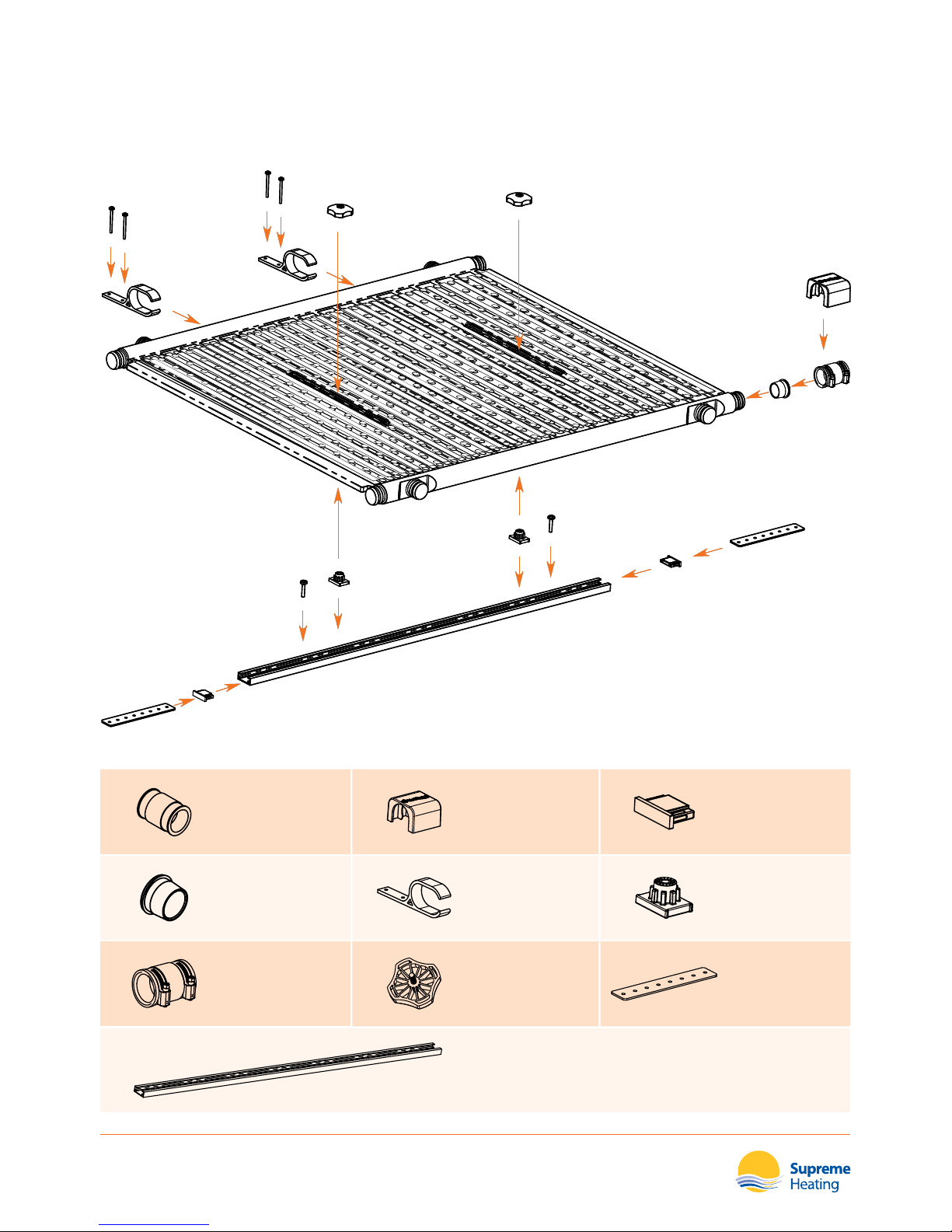 Supreme Heating