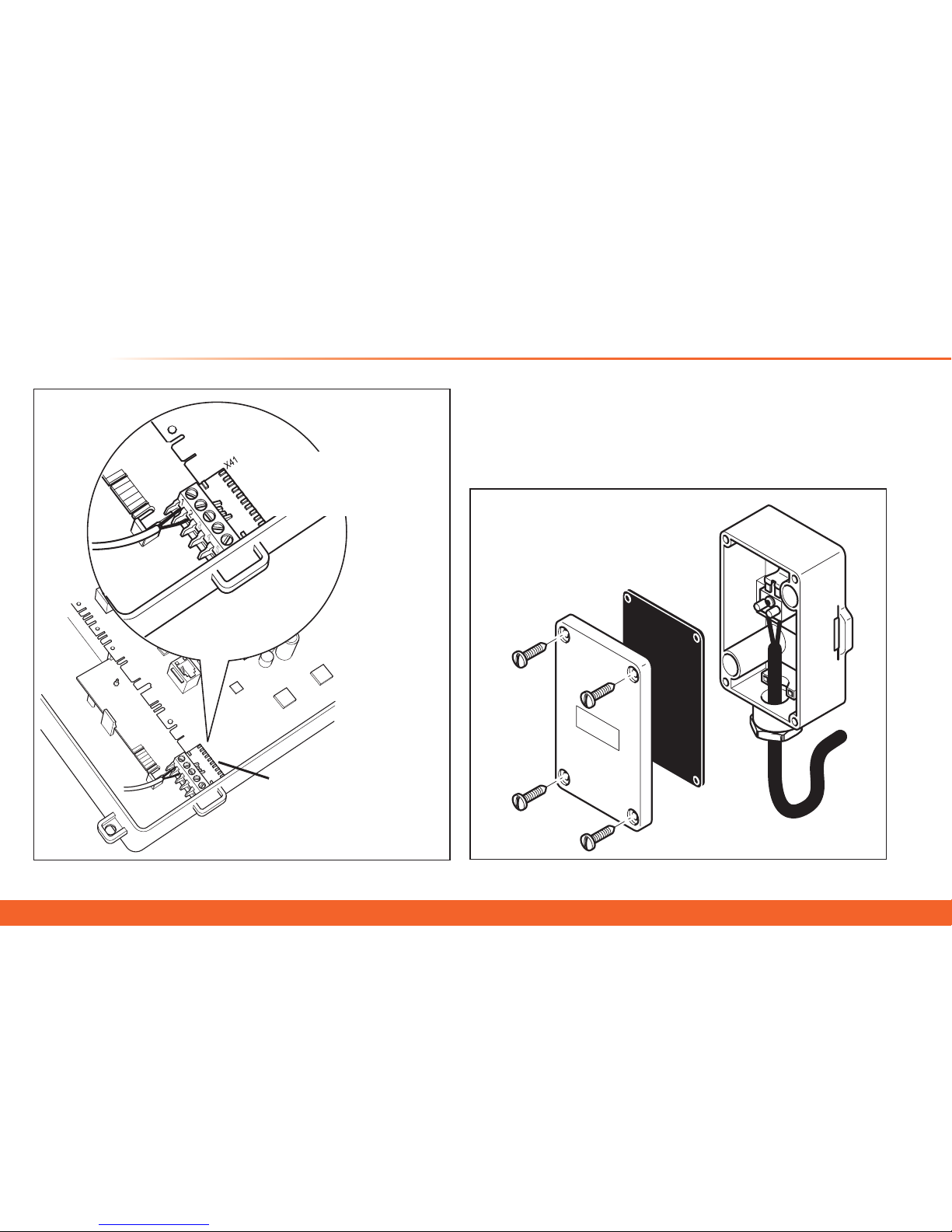 X41