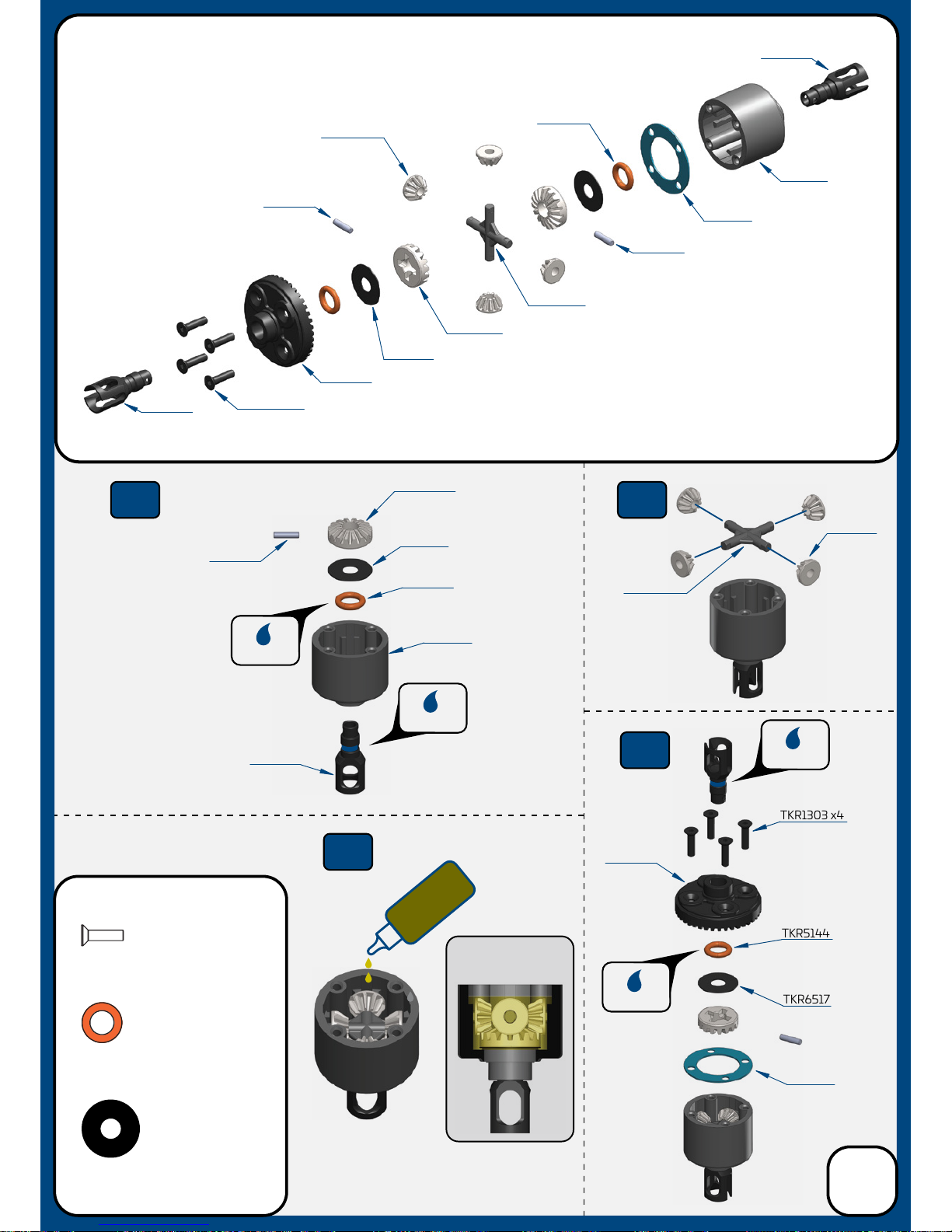 TKR1303 x4

TKR5144

TKR6517