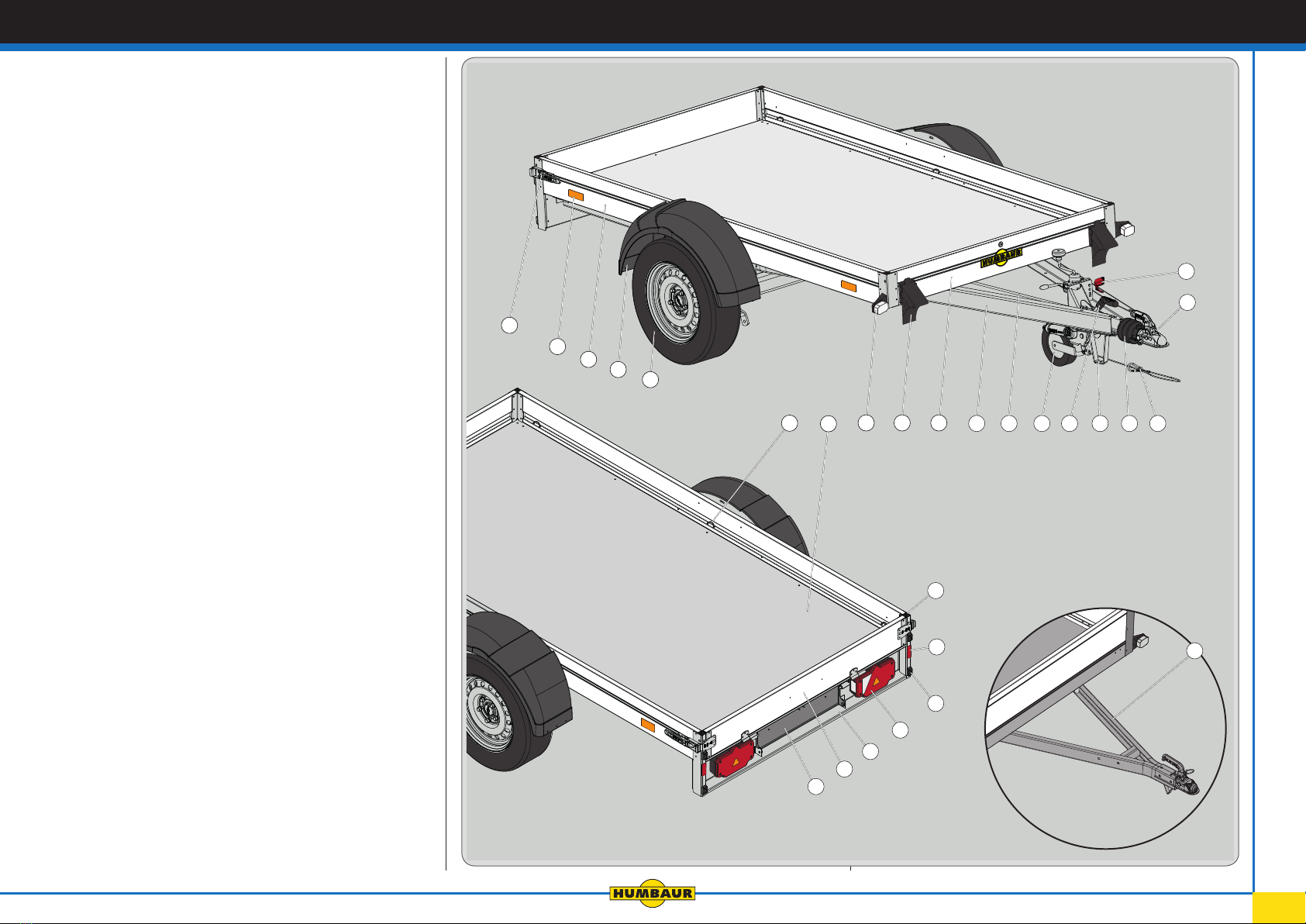 HUMBAUR

HUMBAUR