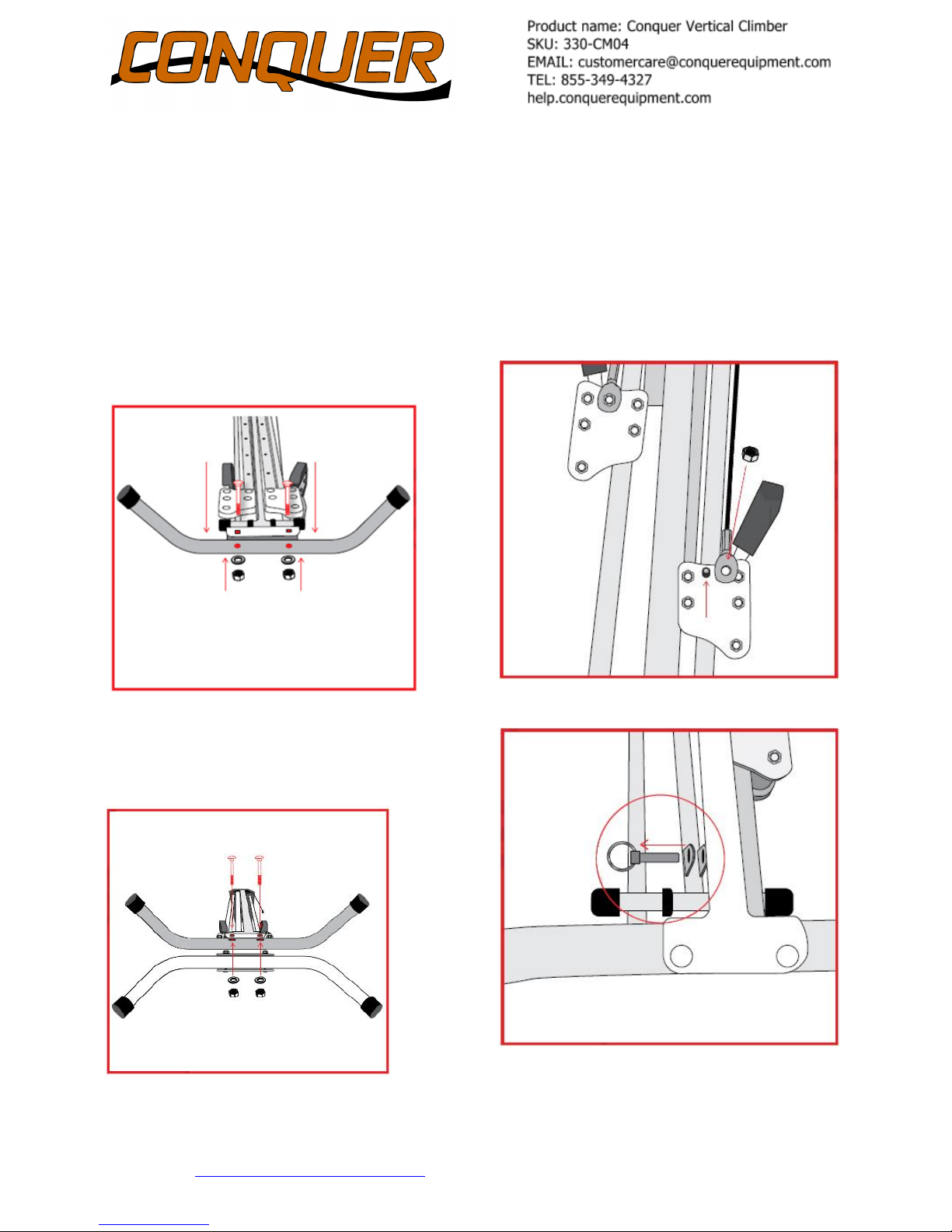 CONQUER

Product name: Conquer Vertical Climber
SKU: 330-CM04
EMAIL: customercare@conquerequipment.com
TEL: 855-349-4327
help.conquerequipment.com