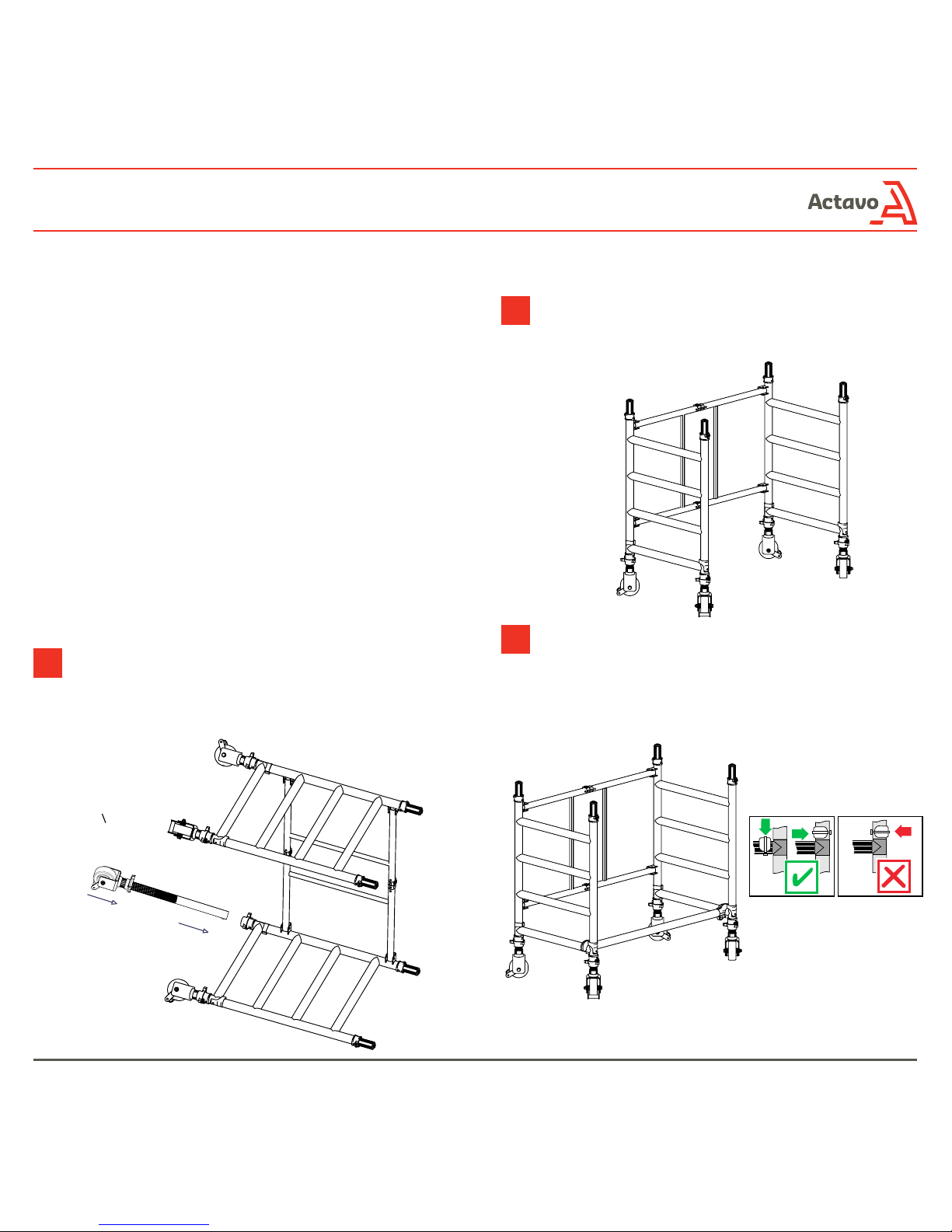 Actavo