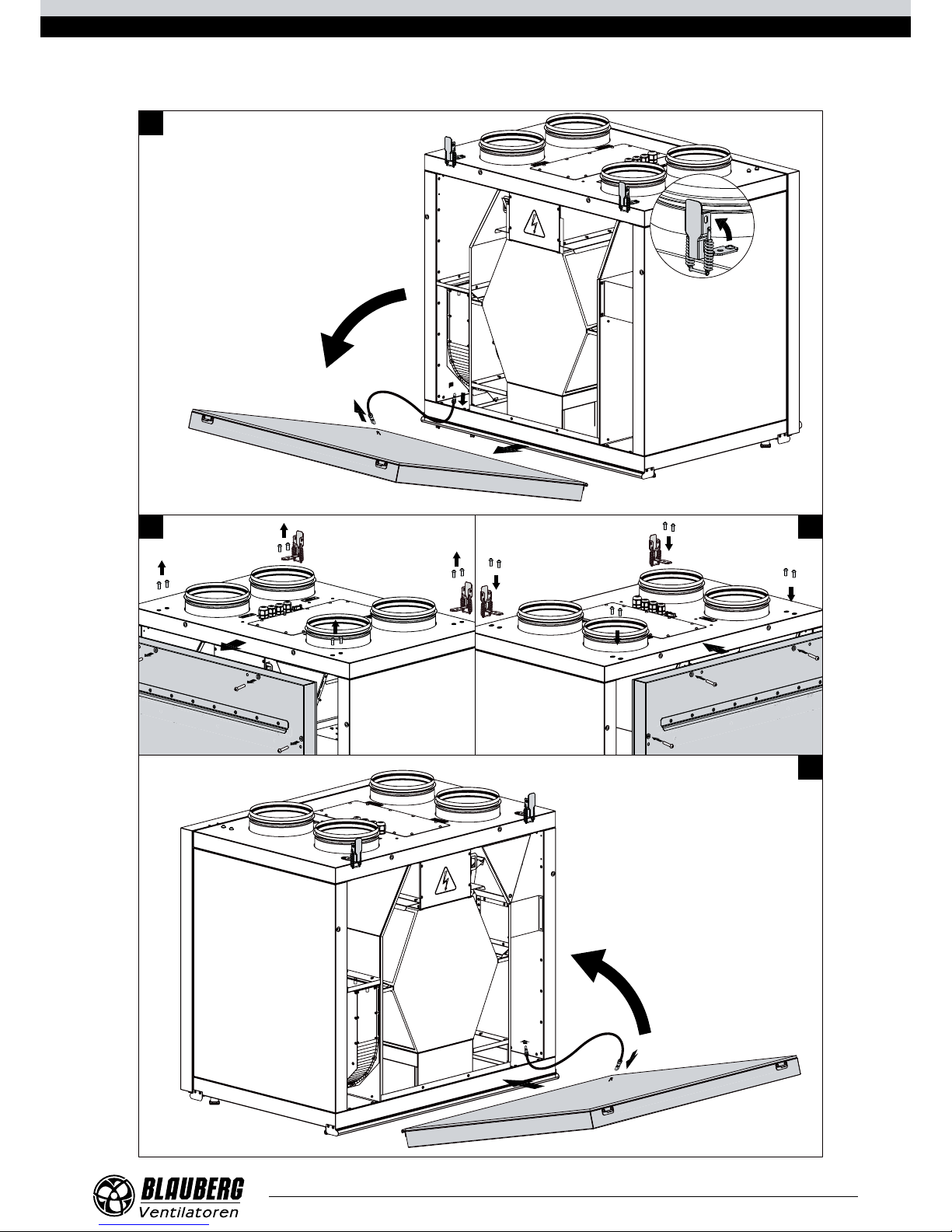 BLAUBERG
Ventilatoren