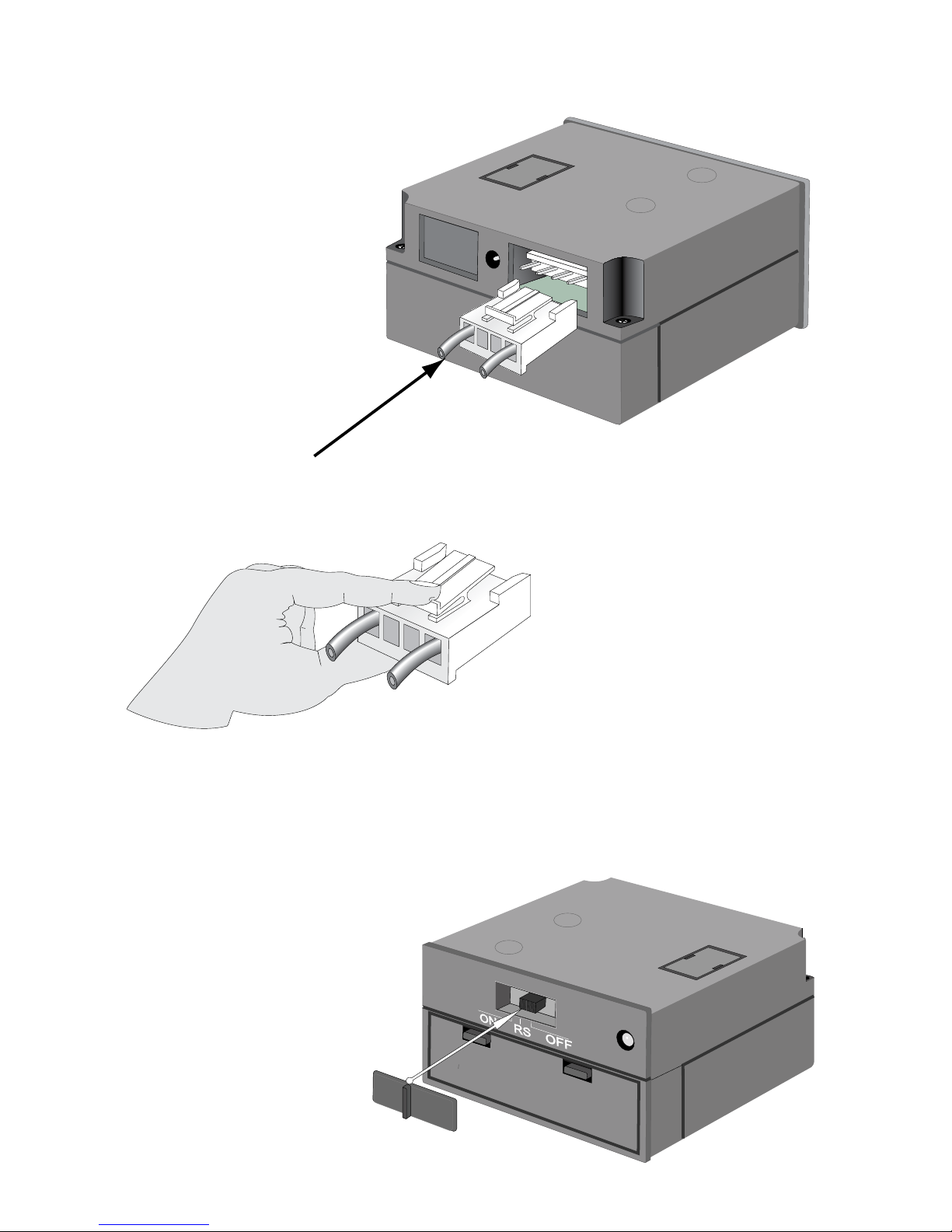 ON
RS
OFF