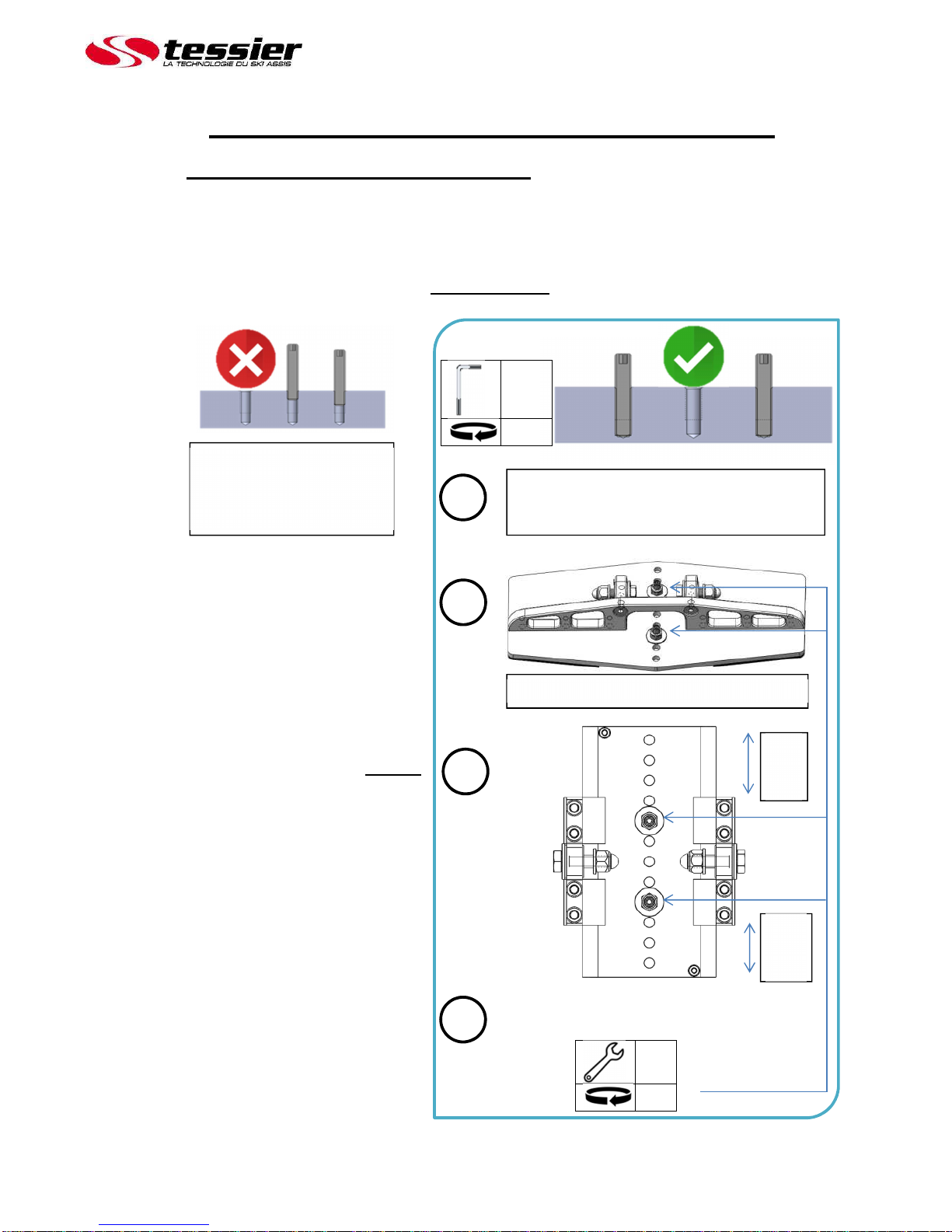 tessier
LA TECHNOLOGIE DU SKI ASSIS