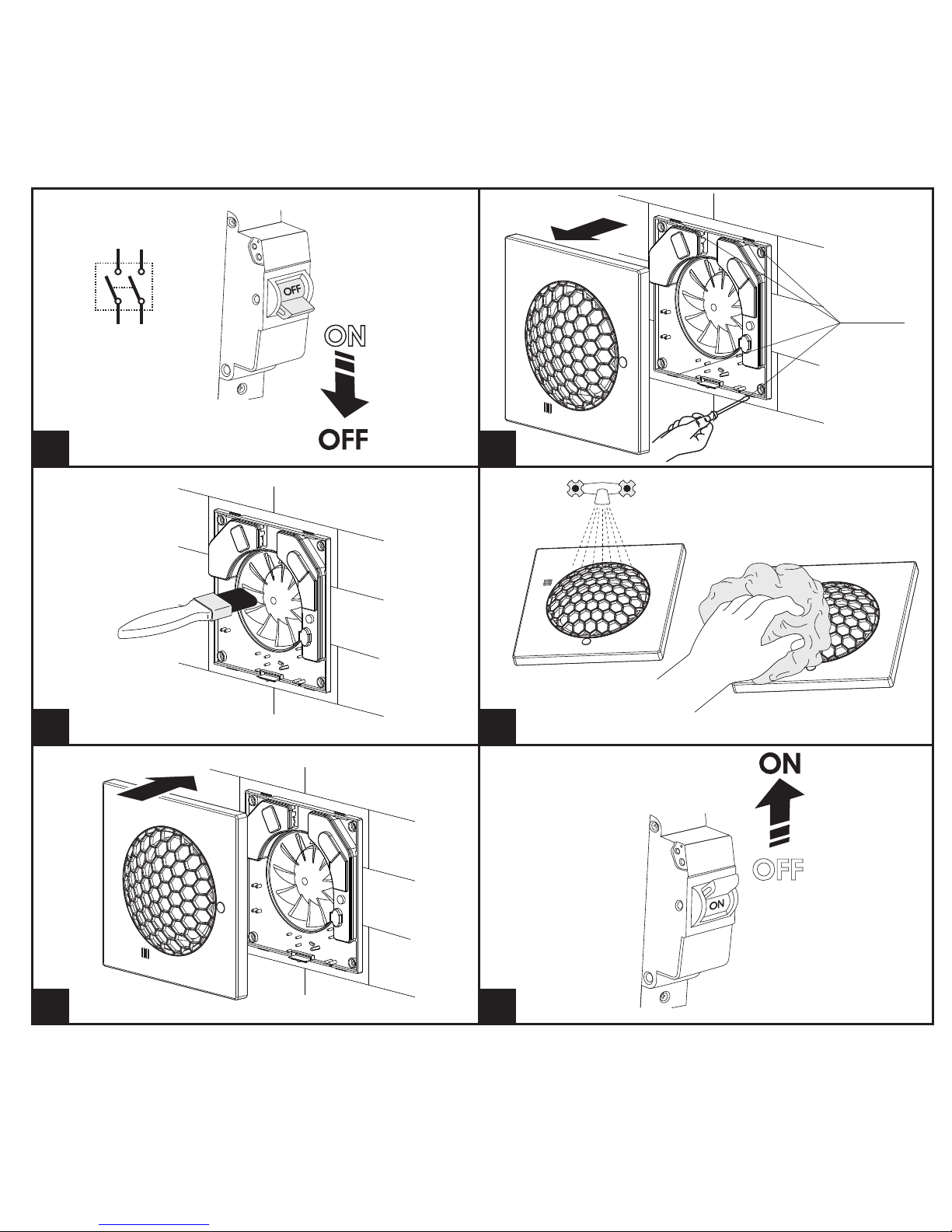 OFF

ON

OFF

ON

OFF

ON