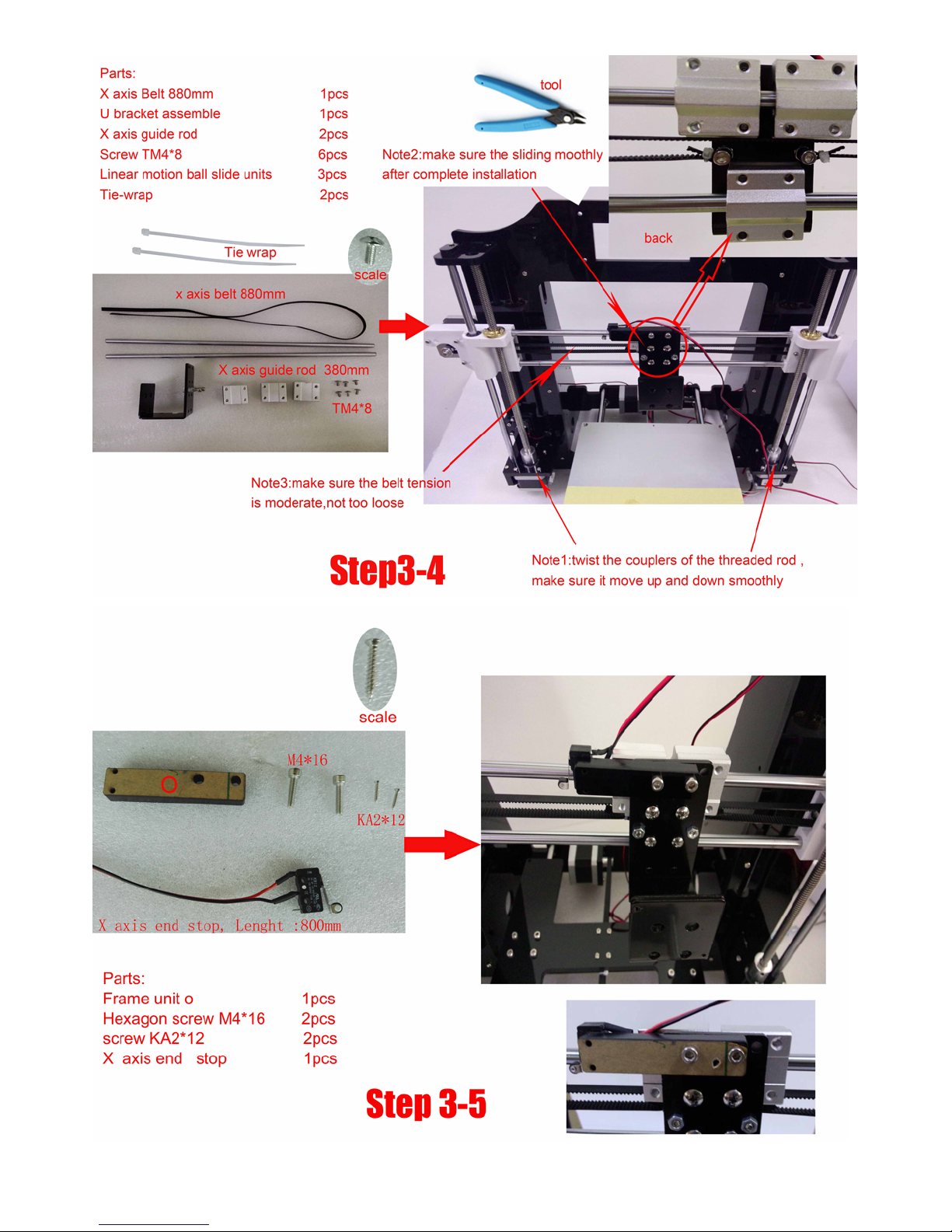 Parts:

| | |
|---|---|
| X axis Belt 880mm | 1pcs |
| U bracket assemble | 1pcs |
| X axis guide rod | 2pcs |
| Screw TM4*8 | 6pcs |
| Linear motion ball slide units | 3pcs |
| Tie-wrap | 2pcs |

tool

Note2:make sure the sliding moothly after complete installation

back

Tie wrap

scale

x axis belt 880mm

X axis guide rod 380mm

TM4*8

Note3:make sure the belt tension is moderate,not too loose

Step3-4

Note1:twist the couplers of the threaded rod , make sure it move up and down smoothly

scale

M4*16

KA2*12

X axis end stop, Lenght :800mm

Parts:

| | |
|---|---|
| Frame unit o | 1pcs |
| Hexagon screw M4*16 | 2pcs |
| screw KA2*12 | 2pcs |
| X axis end stop | 1pcs |

Step 3-5