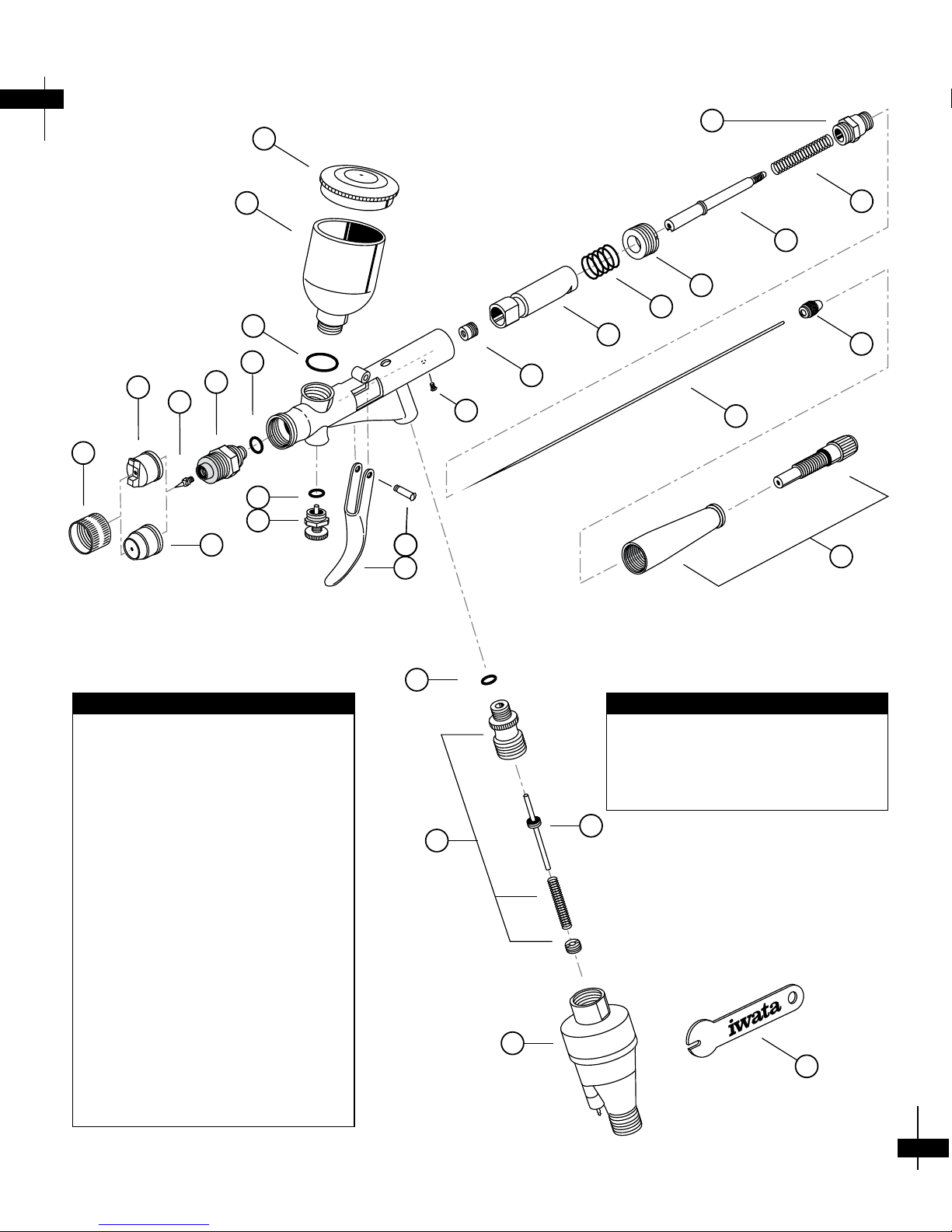 iwata