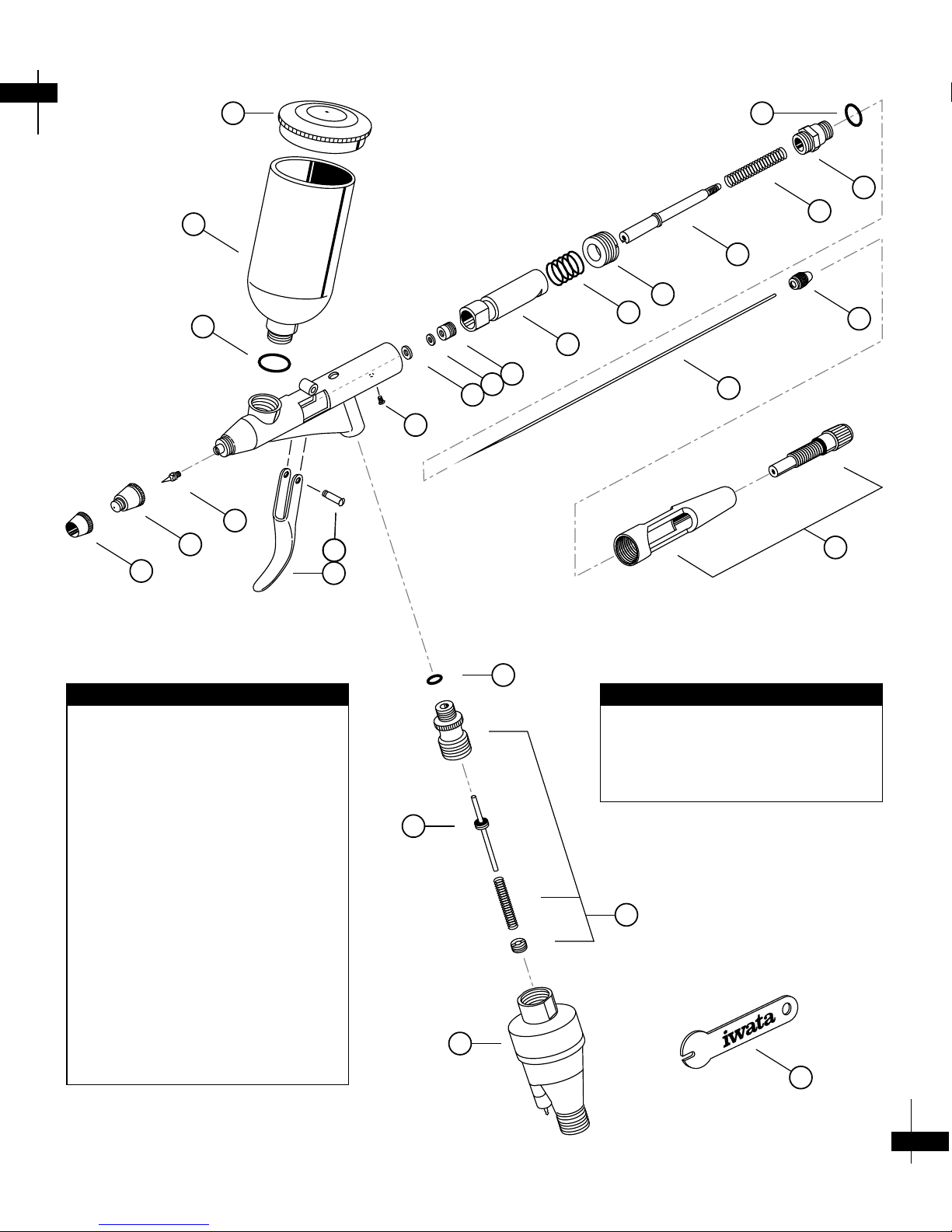 iwata