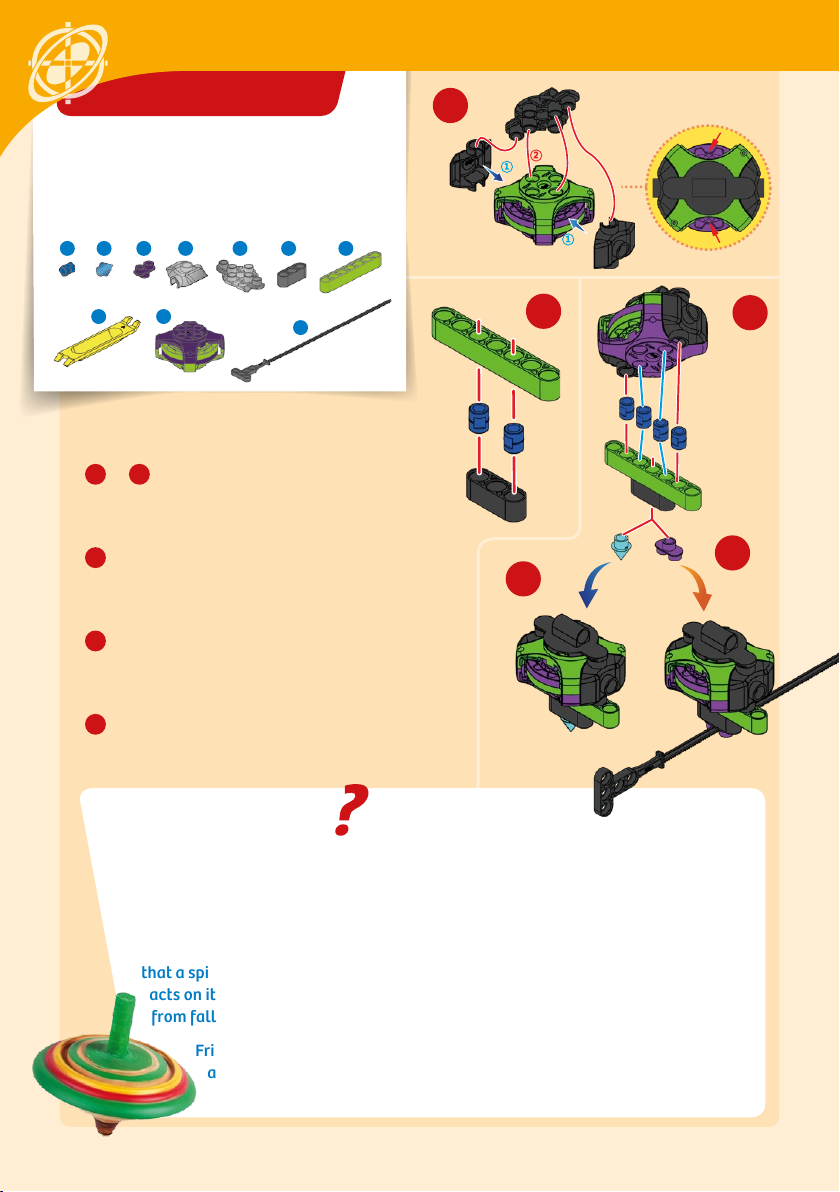 ①

②

①

that a spi
acts on it
from fall

Fri
a