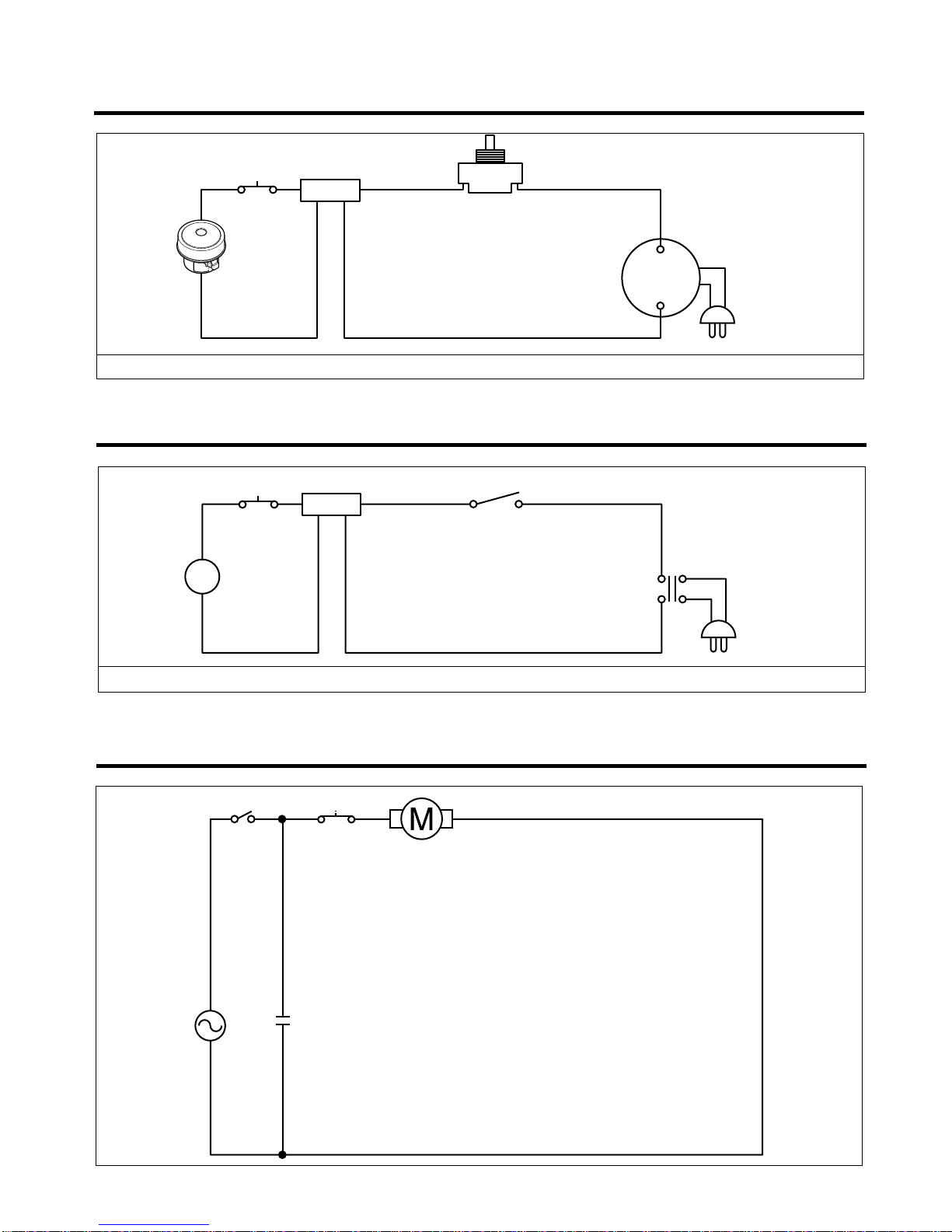 M