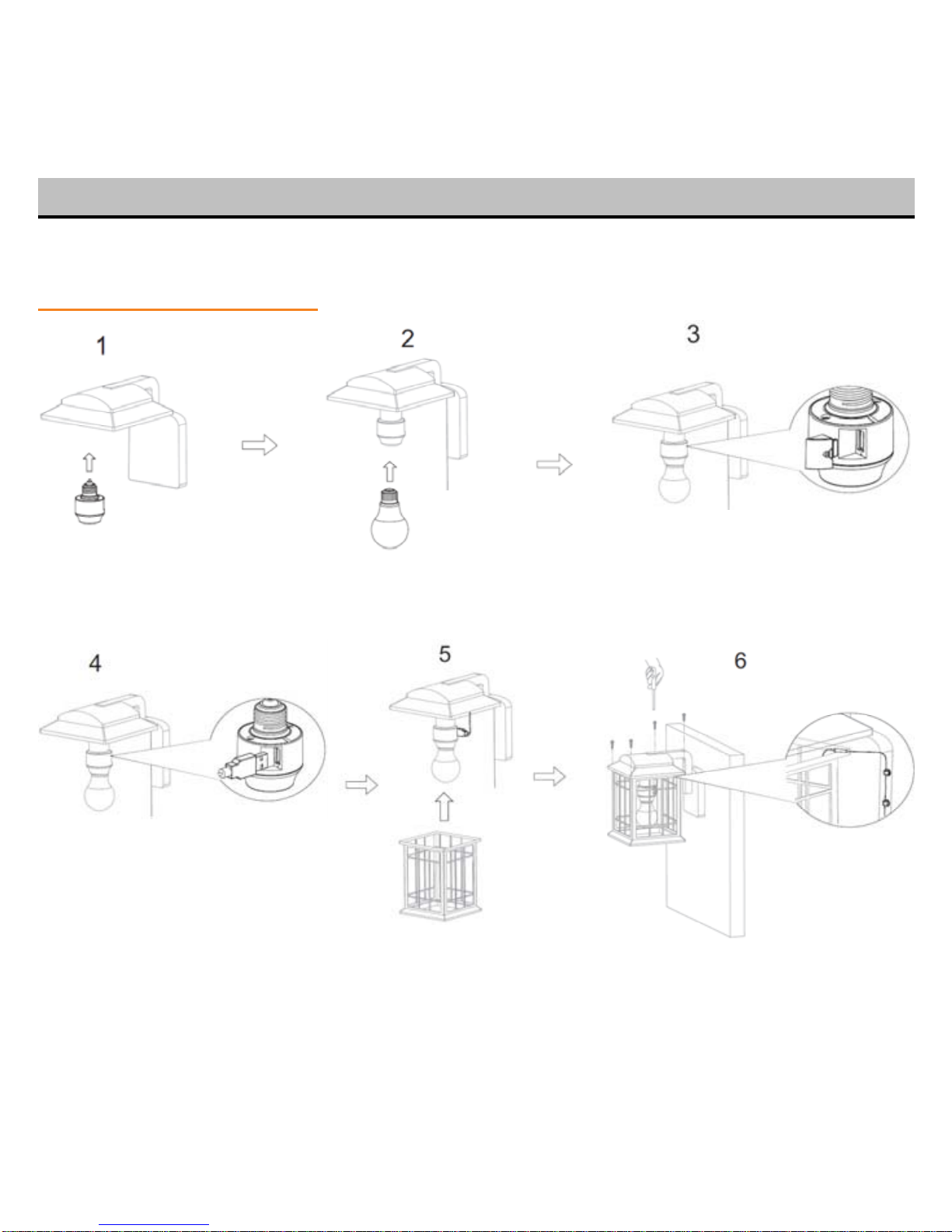 1

2

3

4

5

6