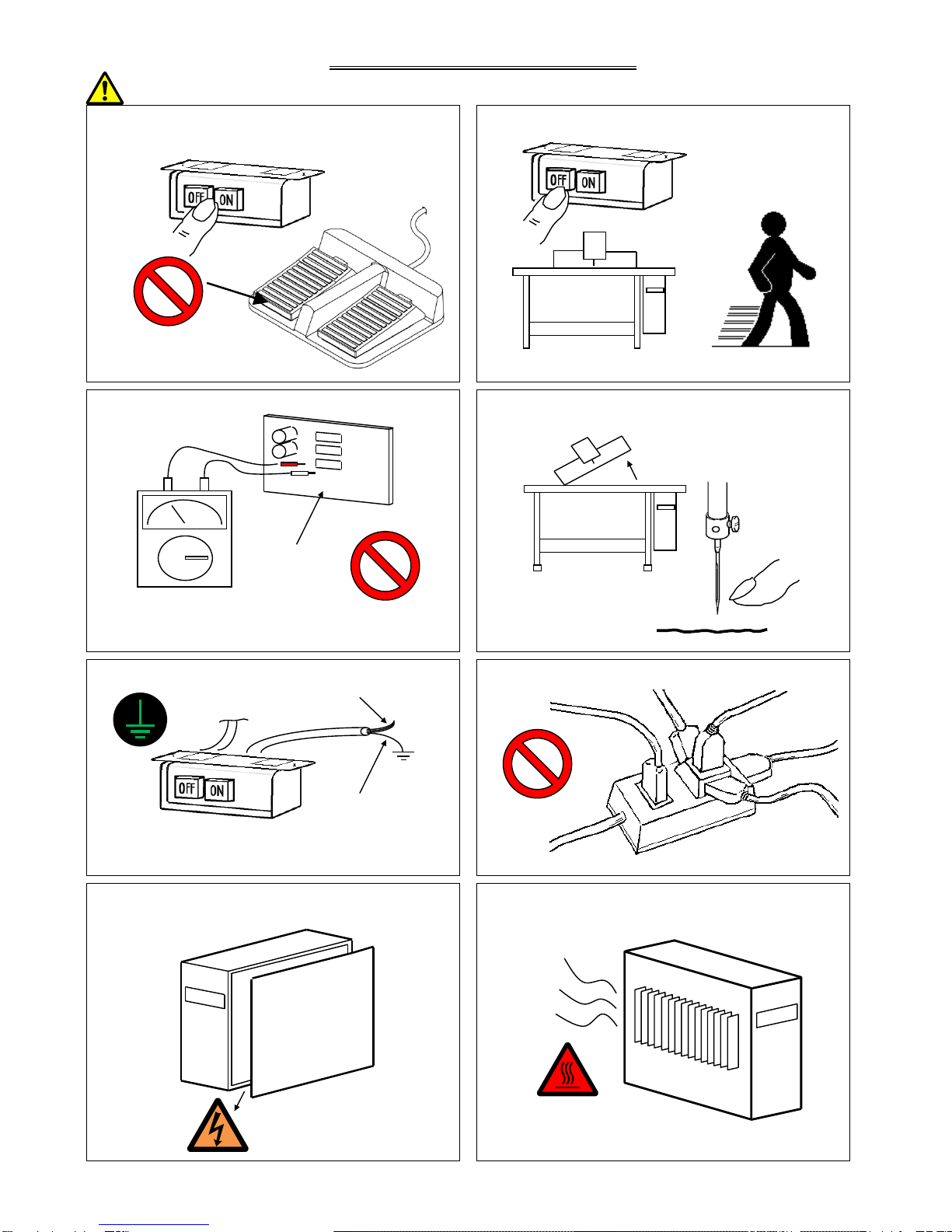 OFF ON

OFF ON

OFF ON