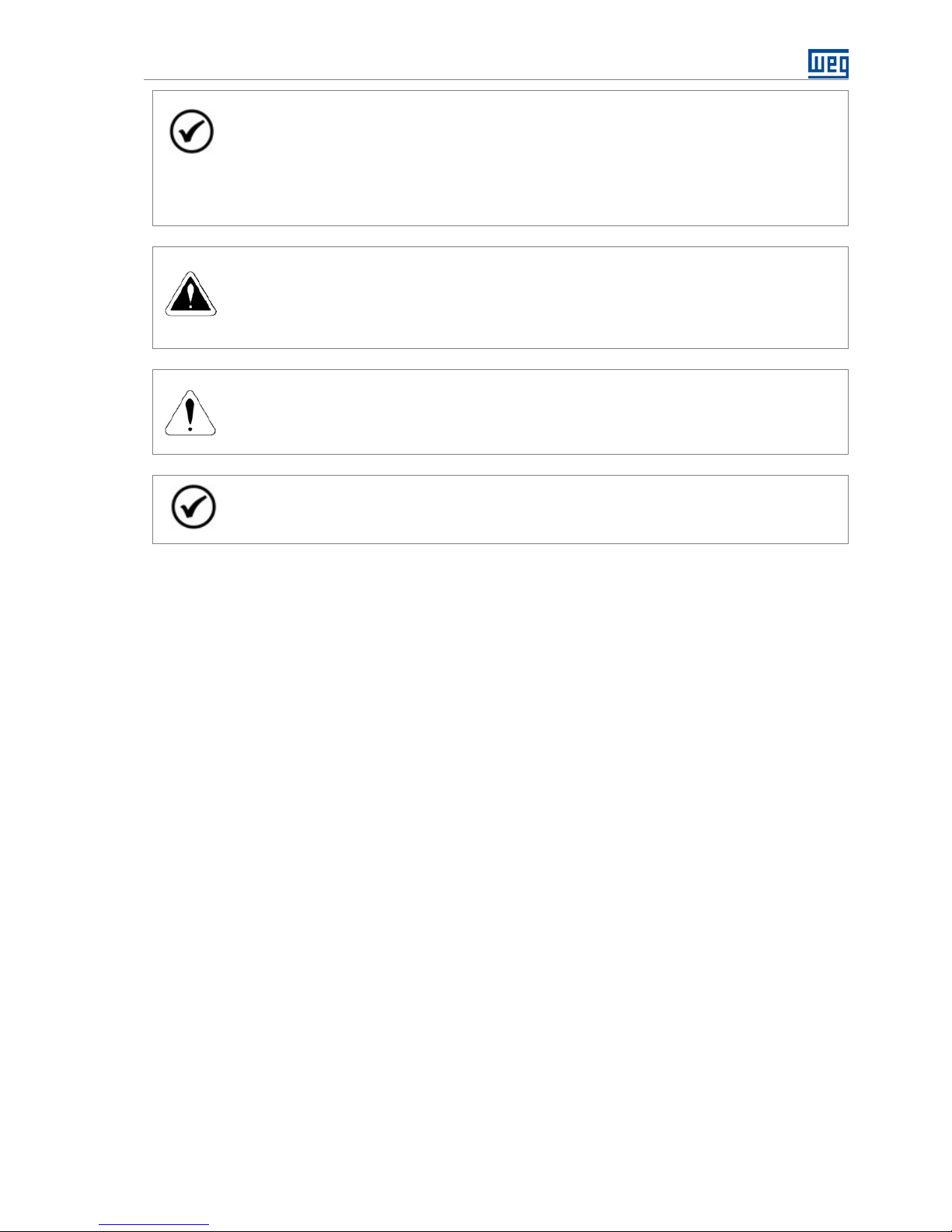 WEG