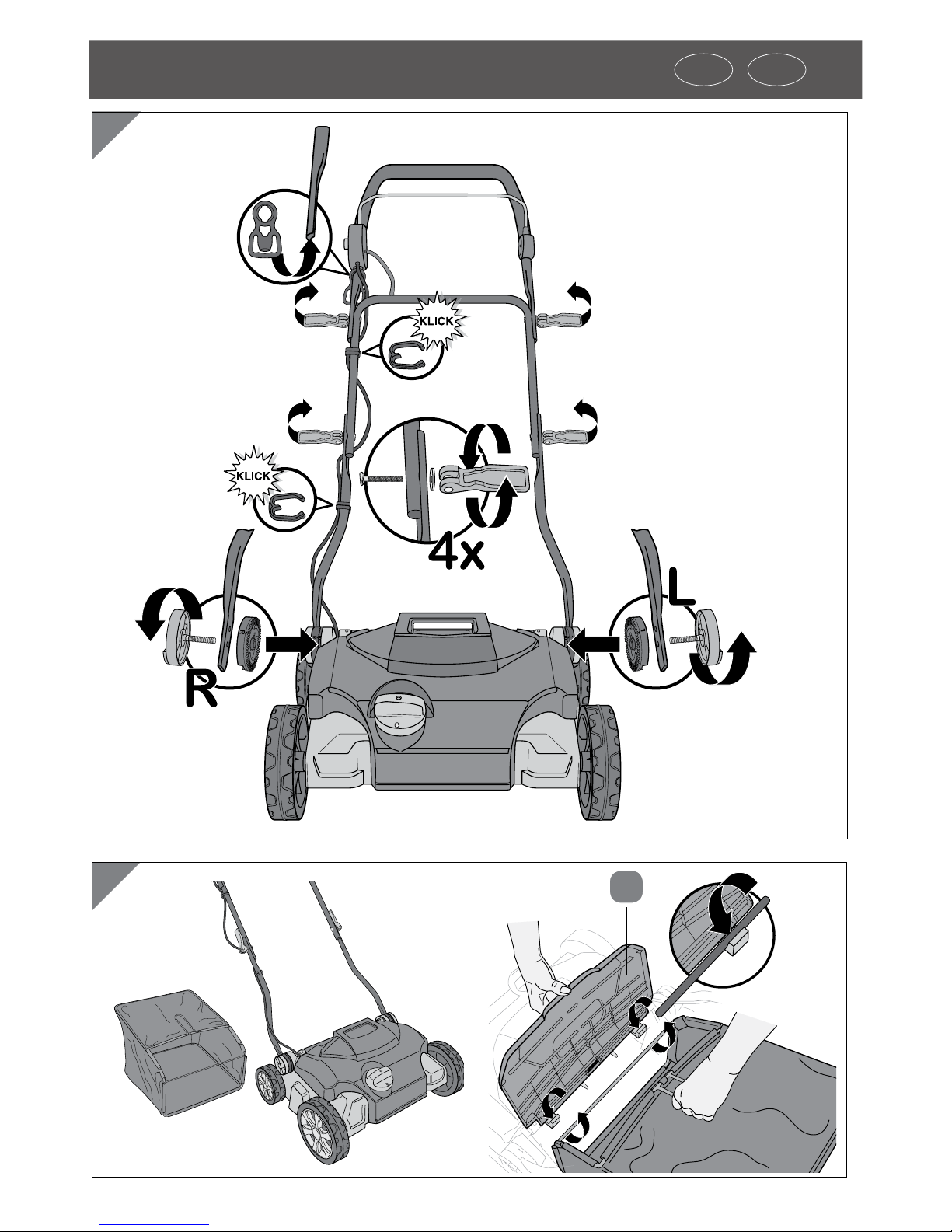 KLICK

KLICK

4x

L

R