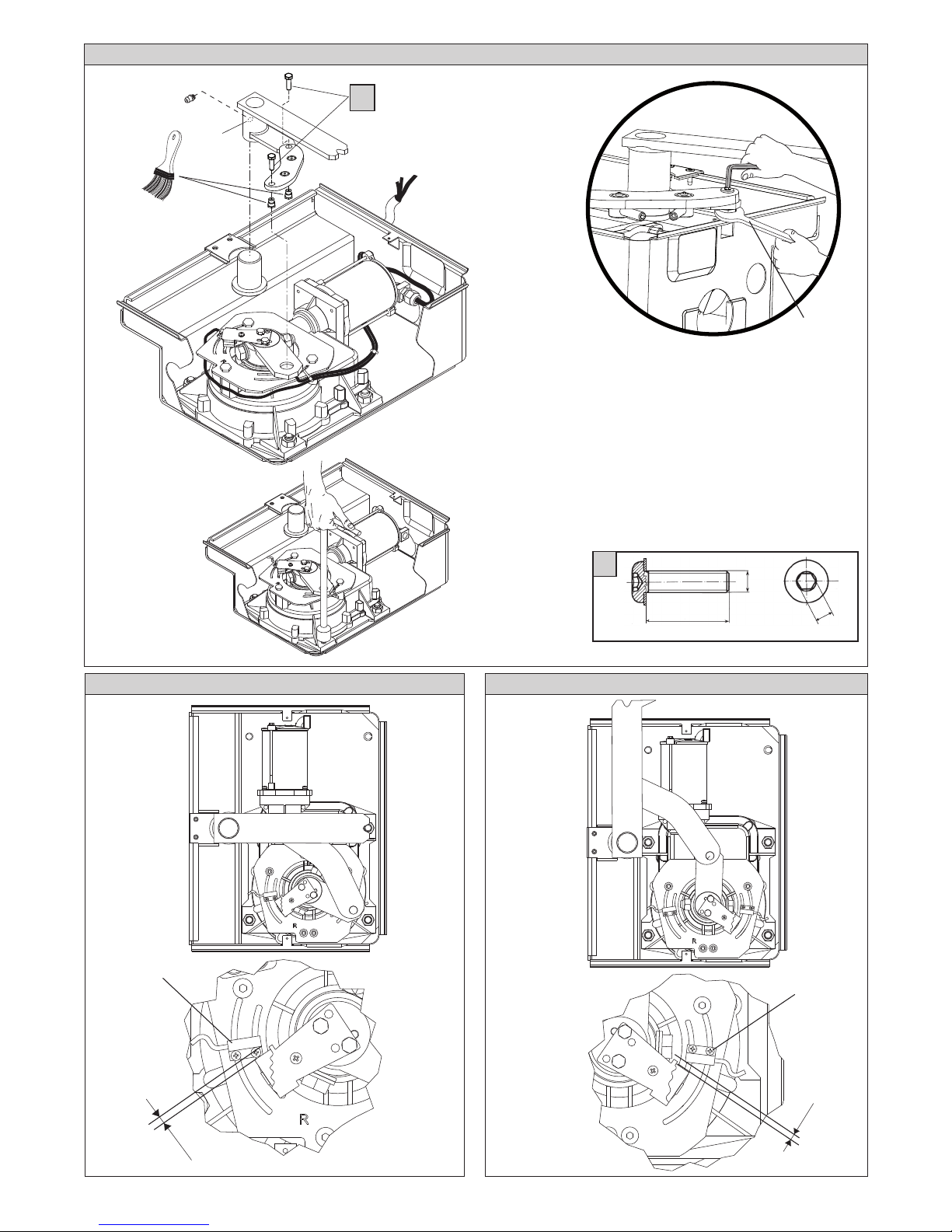 R

R

R

R