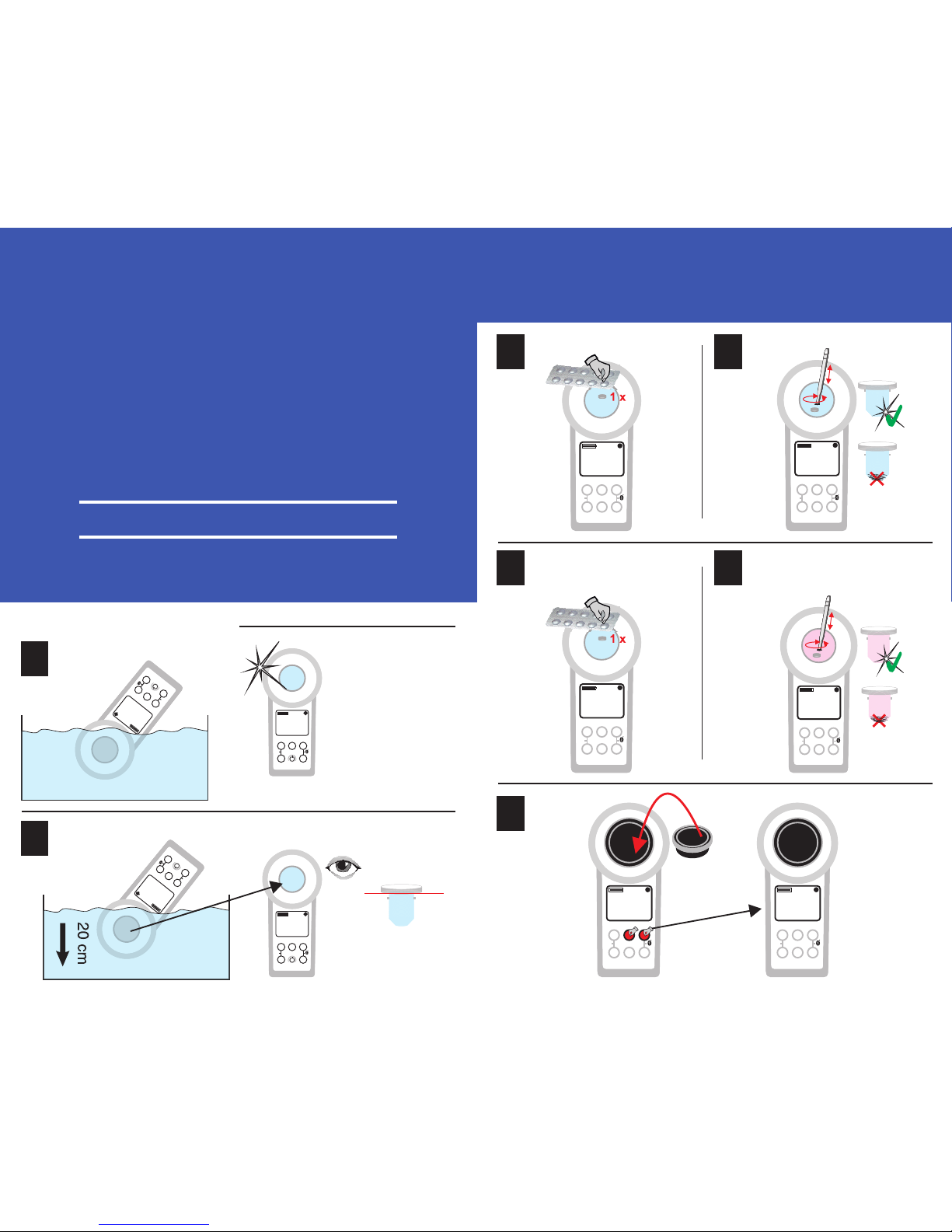 1 x

1 x

20 cm