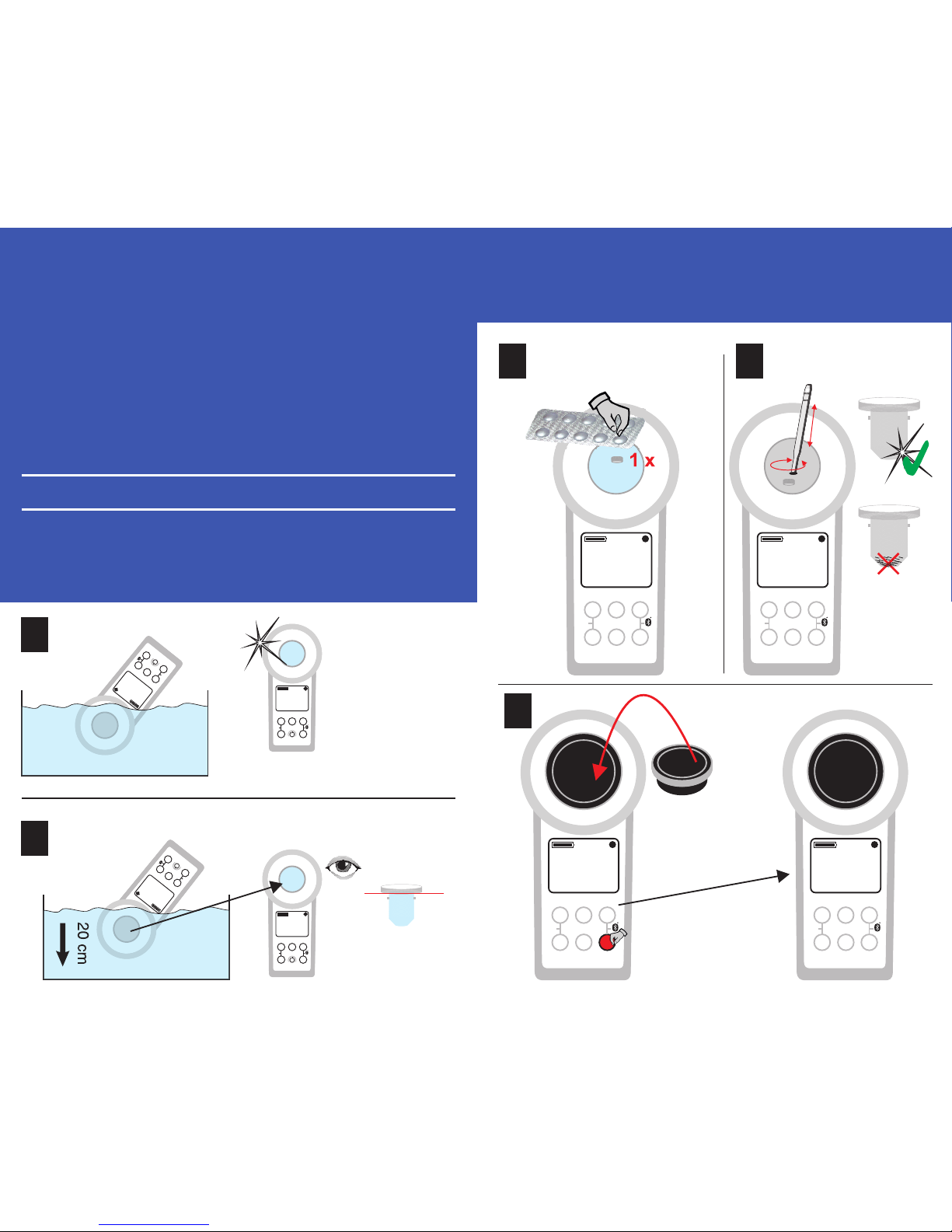 1 x

20 cm