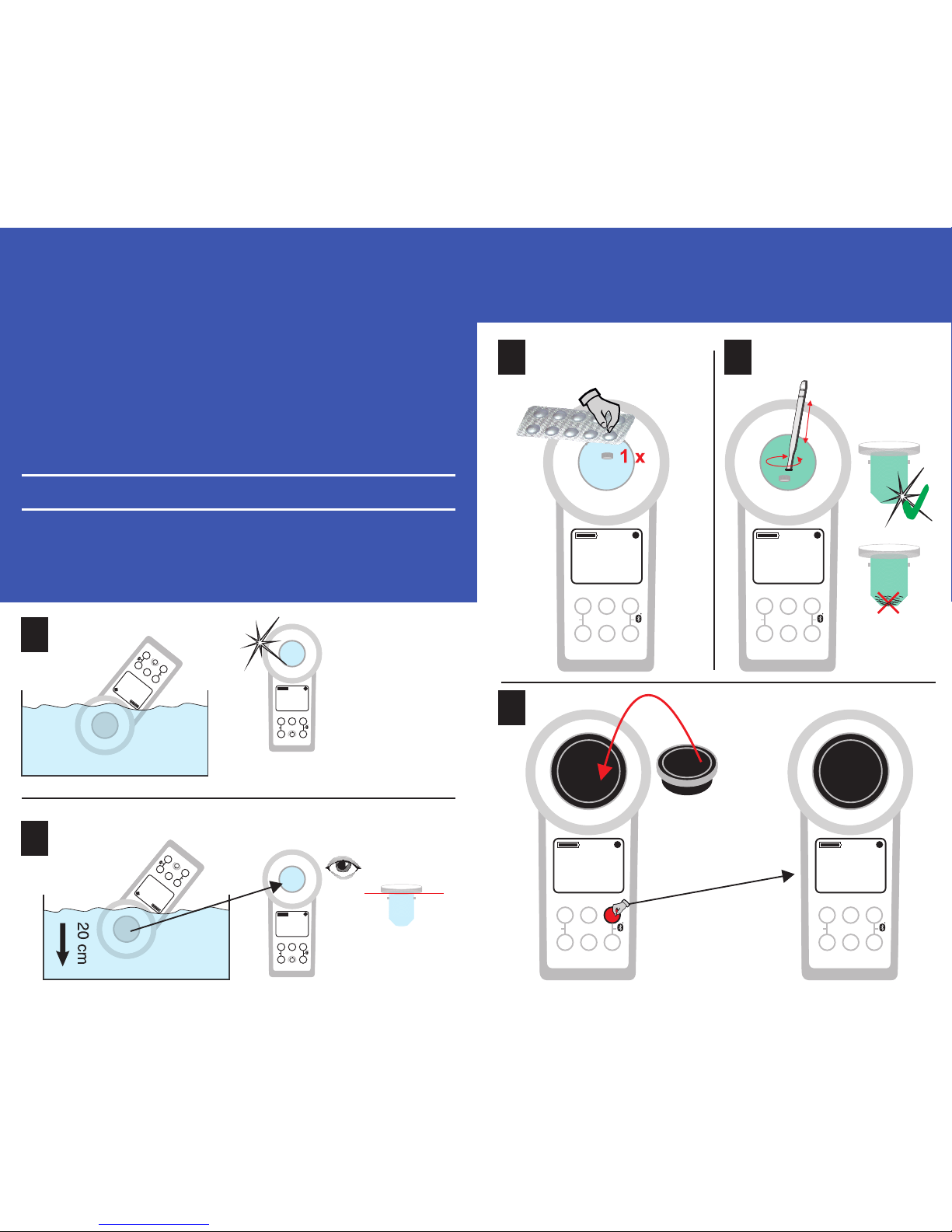 1 x

20 cm