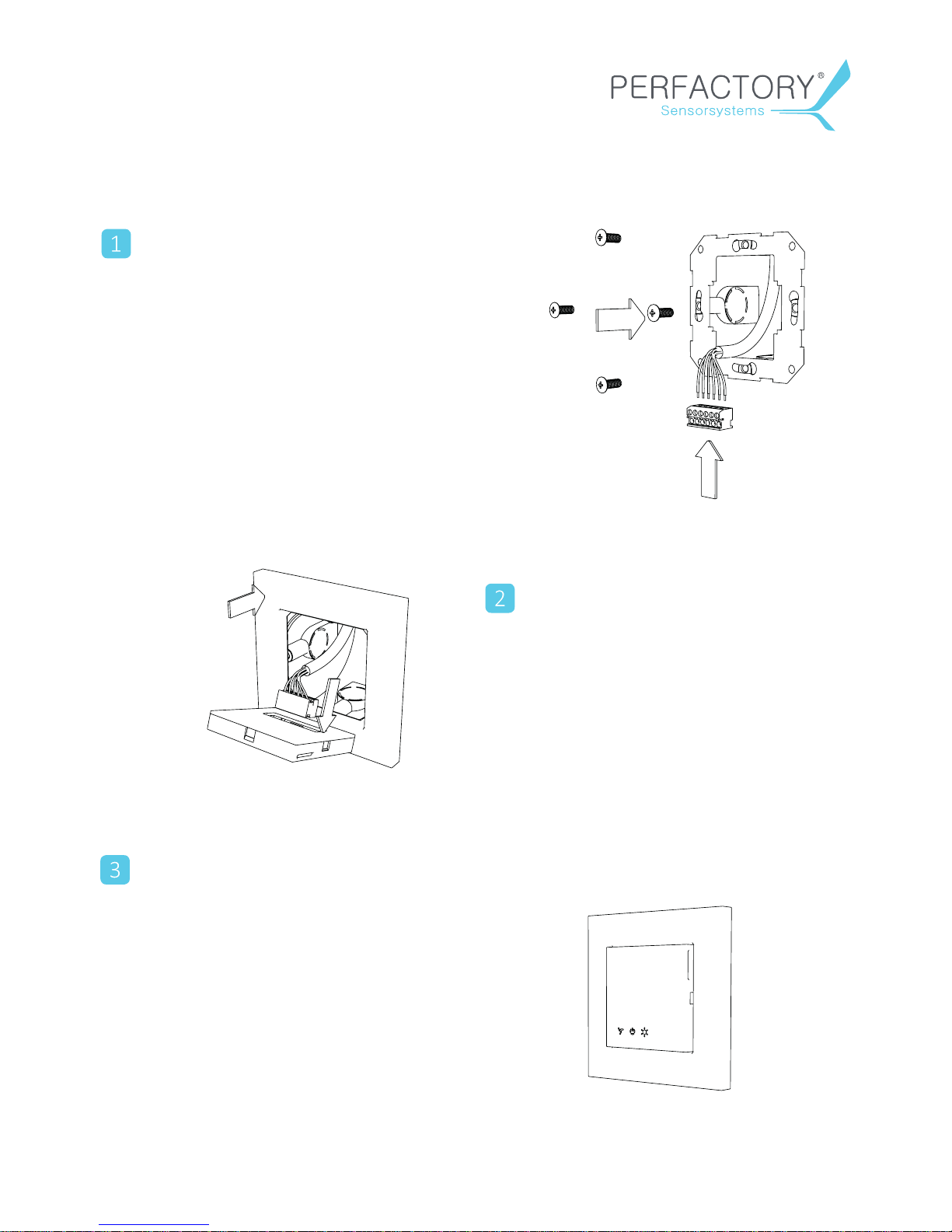 PERFACTORY®
Sensorsystems

1

2

3