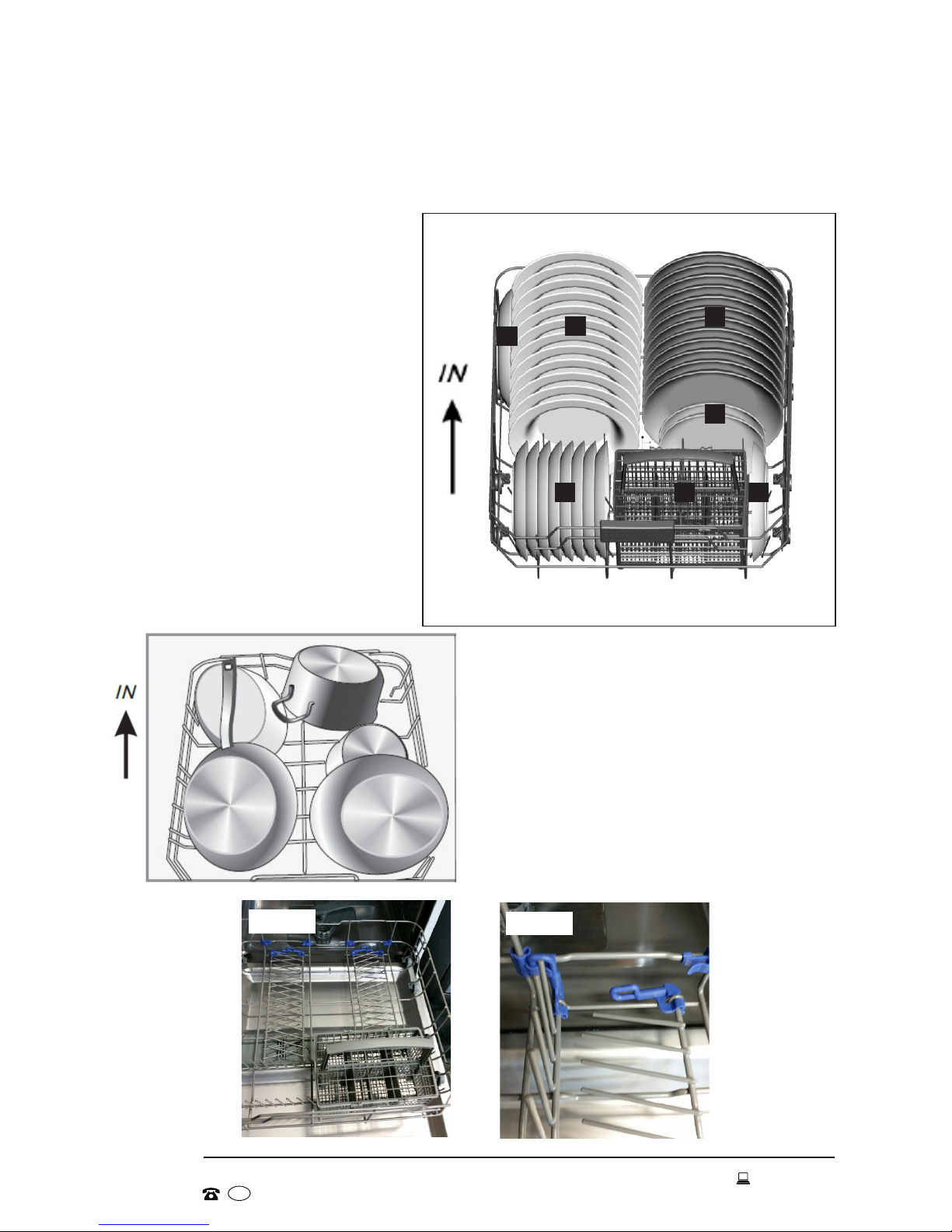 IN

IN