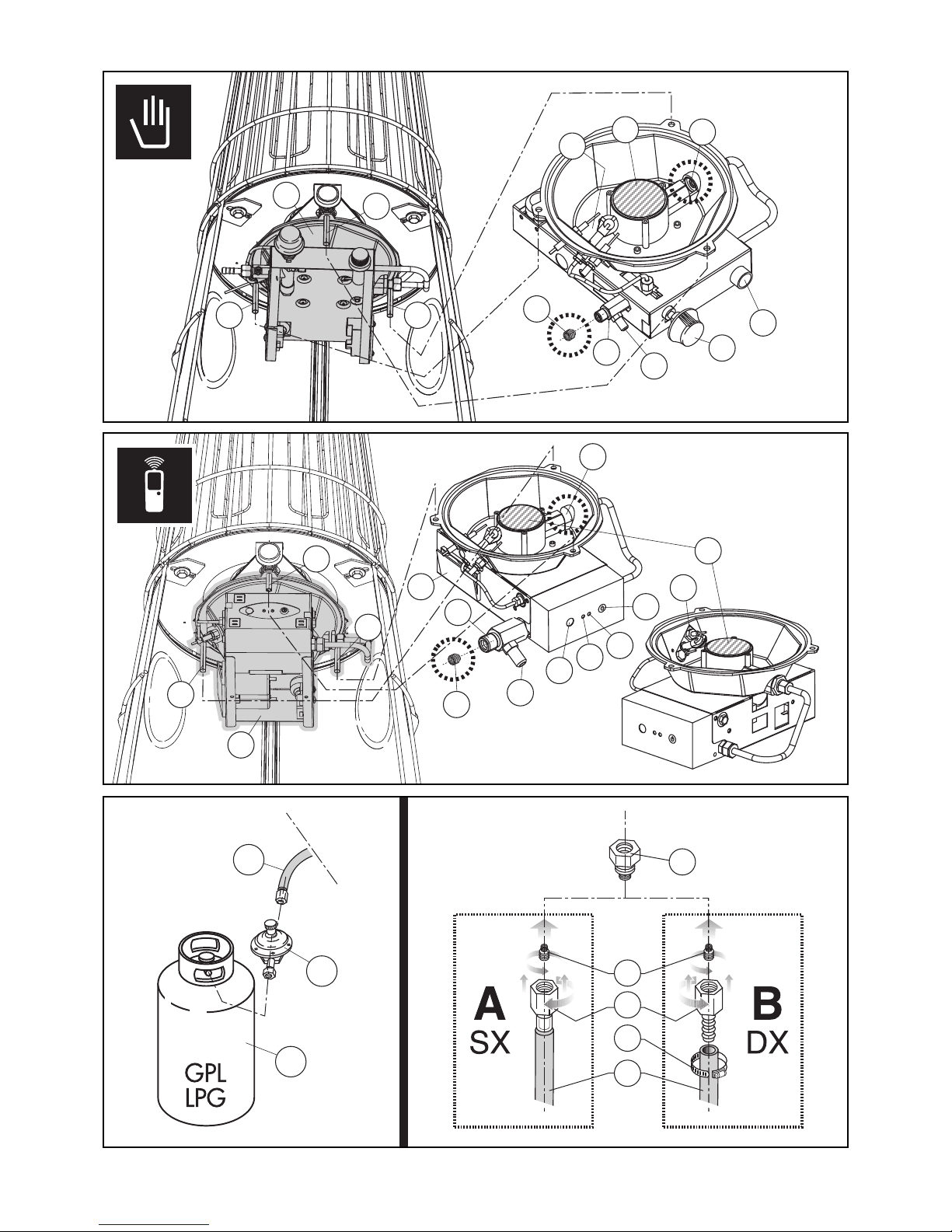 GPL
LPG

A
SX

B
DX