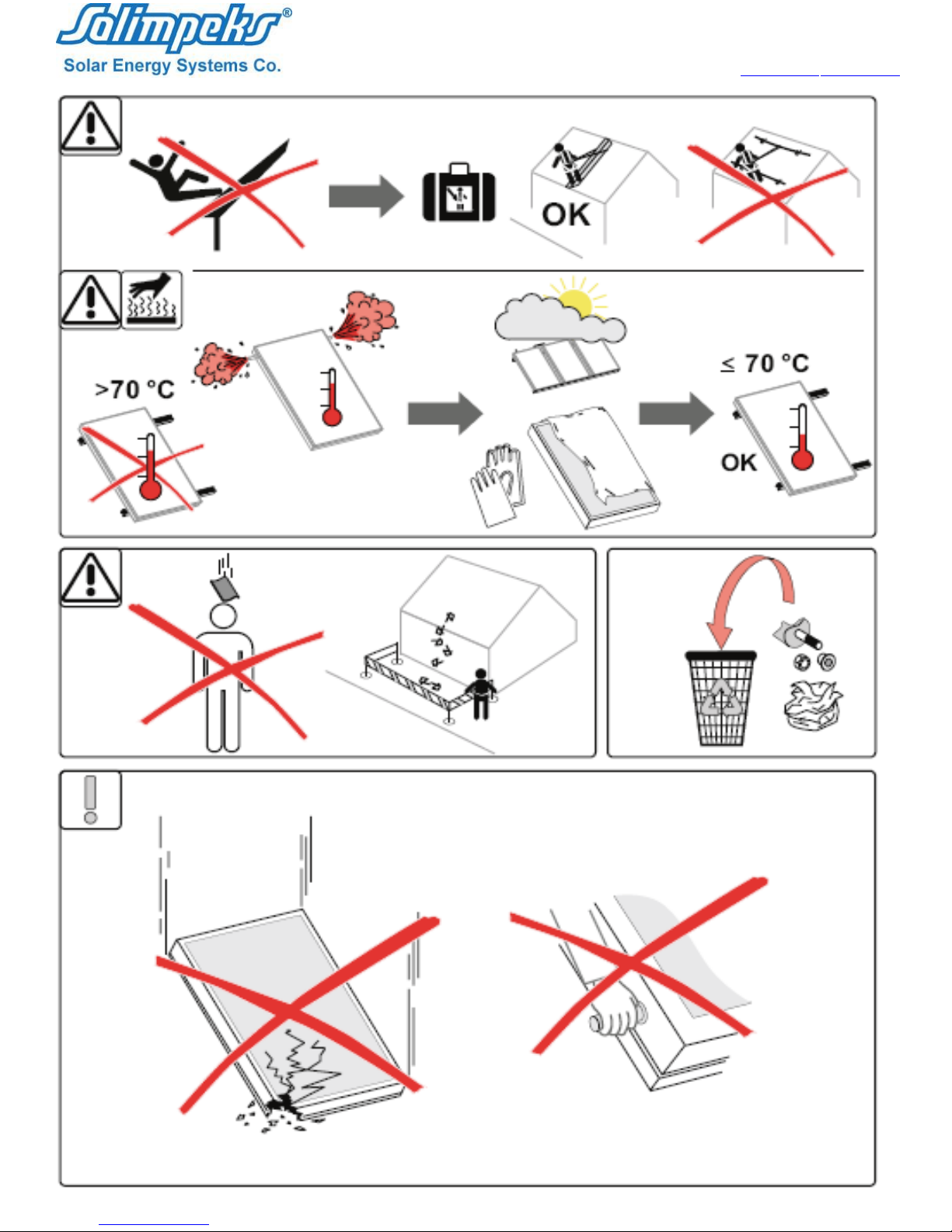 Solimpeks®
Solar Energy Systems Co.

OK

>70 °C

≤ 70 °C

OK